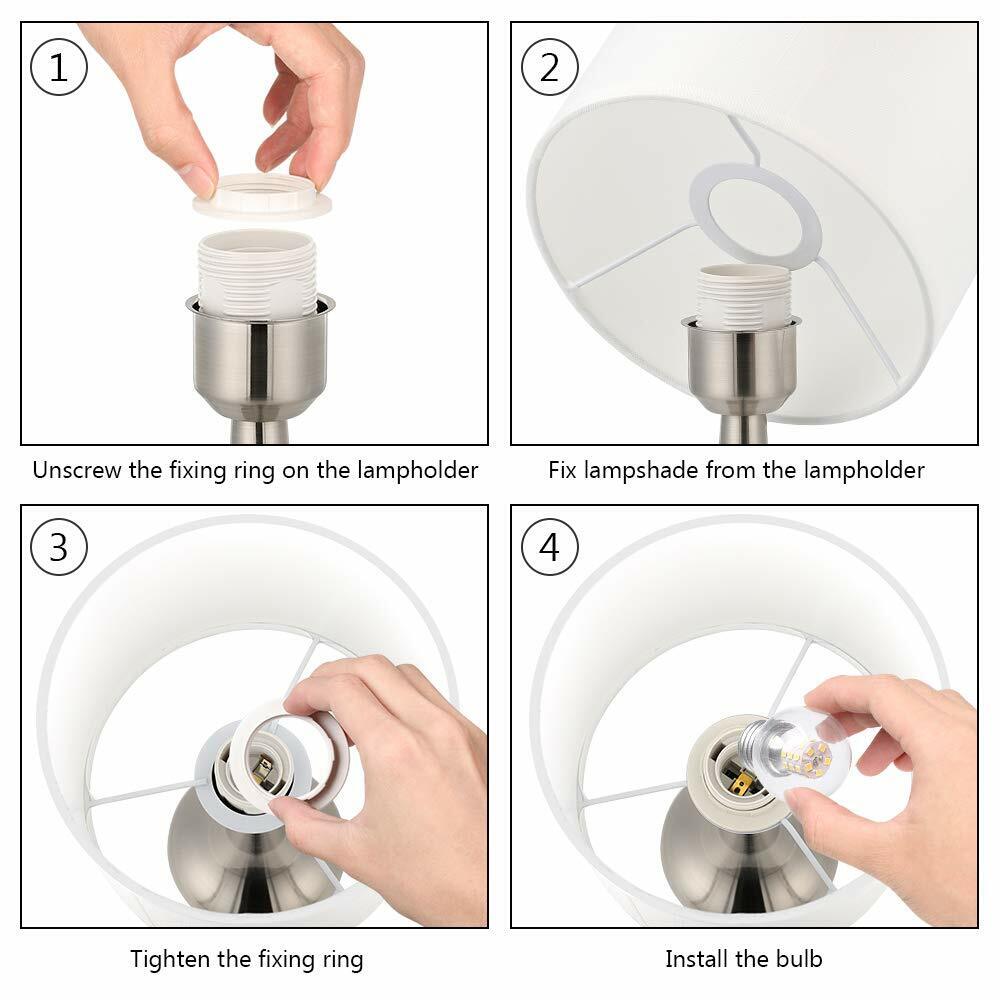 1

Unscrew the fixing ring on the lampholder

2

Fix lampshade from the lampholder

3

Tighten the fixing ring

4

Install the bulb