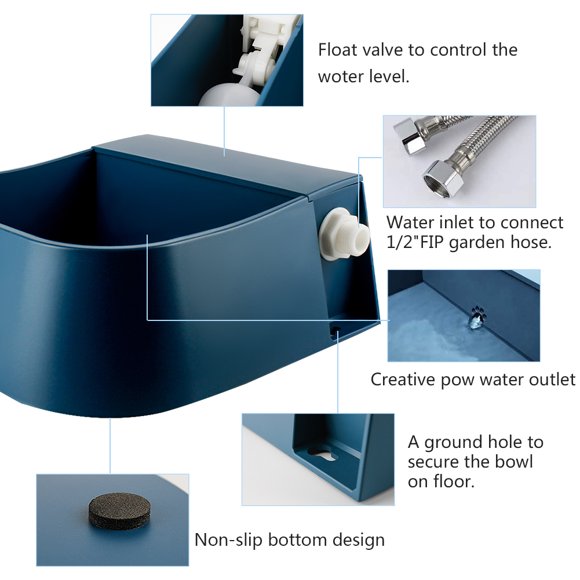 Float valve to control the woter level.

Water inlet to connect 1/2"FIP garden hose.

Creative pow water outlet

A ground hole to secure the bowl on floor.

Non-slip bottom design