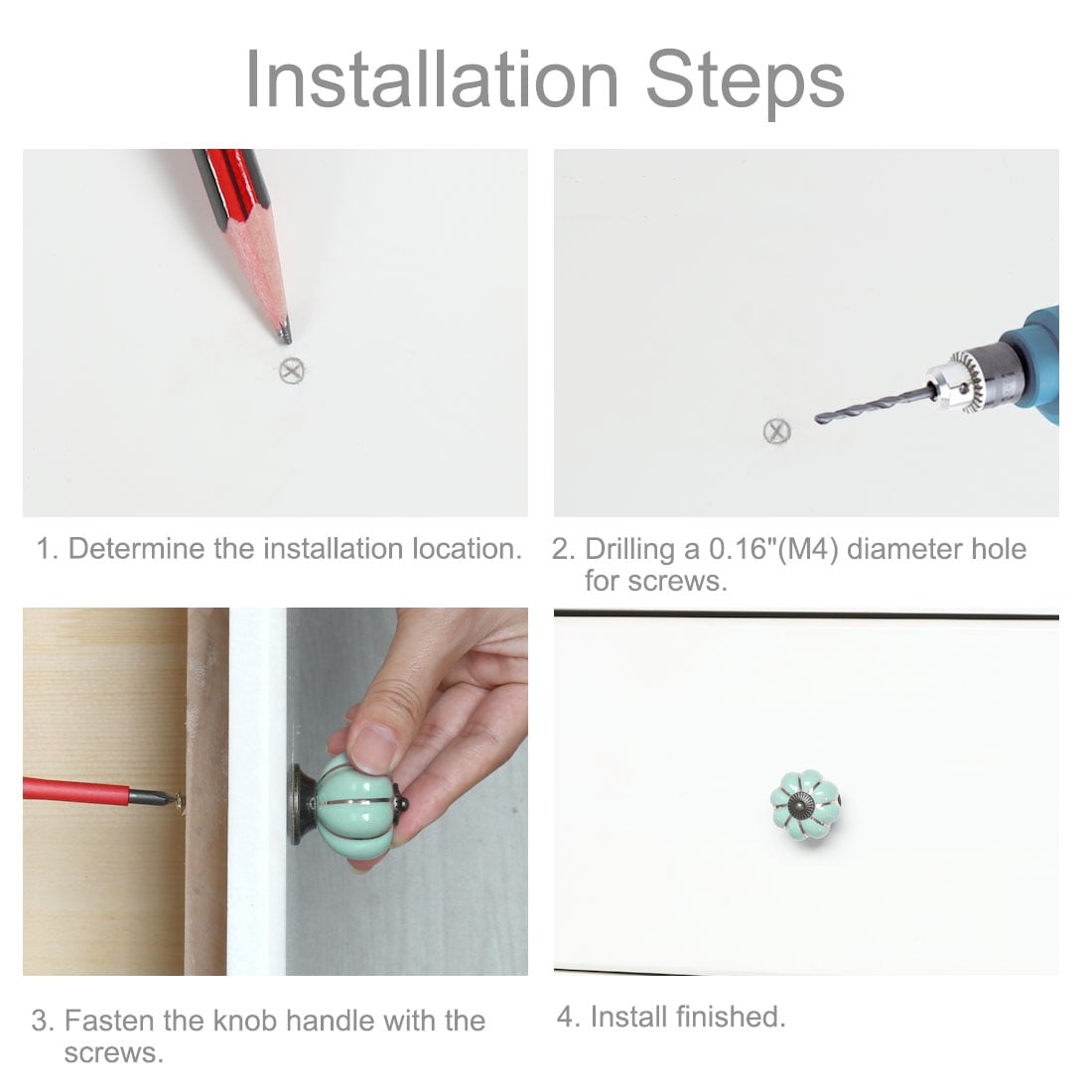 Installation Steps

1. Determine the installation location.

2. Drilling a 0.16"(M4) diameter hole for screws.

3. Fasten the knob handle with the screws.

4. Install finished.