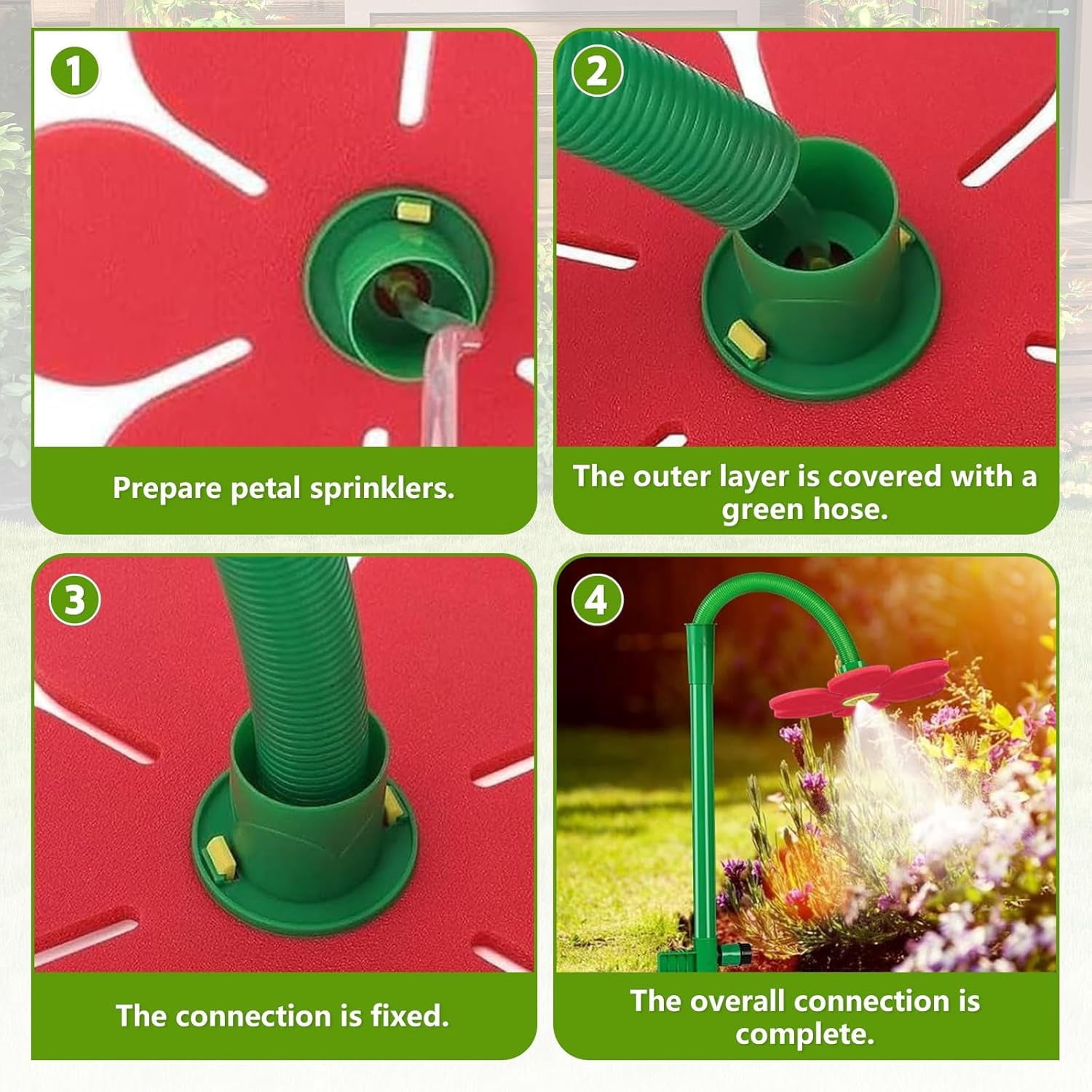 1

Prepare petal sprinklers.

2

The outer layer is covered with a green hose.

3

The connection is fixed.

4

The overall connection is complete.