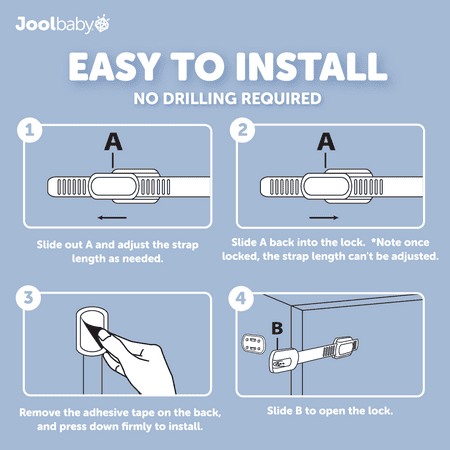 Joolbaby

EASY TO INSTALL
NO DRILLING REQUIRED

1
A

Slide out A and adjust the strap length as needed.

2
A

Slide A back into the lock. *Note once locked, the strap length can't be adjusted.

3

Remove the adhesive tape on the back, and press down firmly to install.

4
B

Slide B to open the lock.