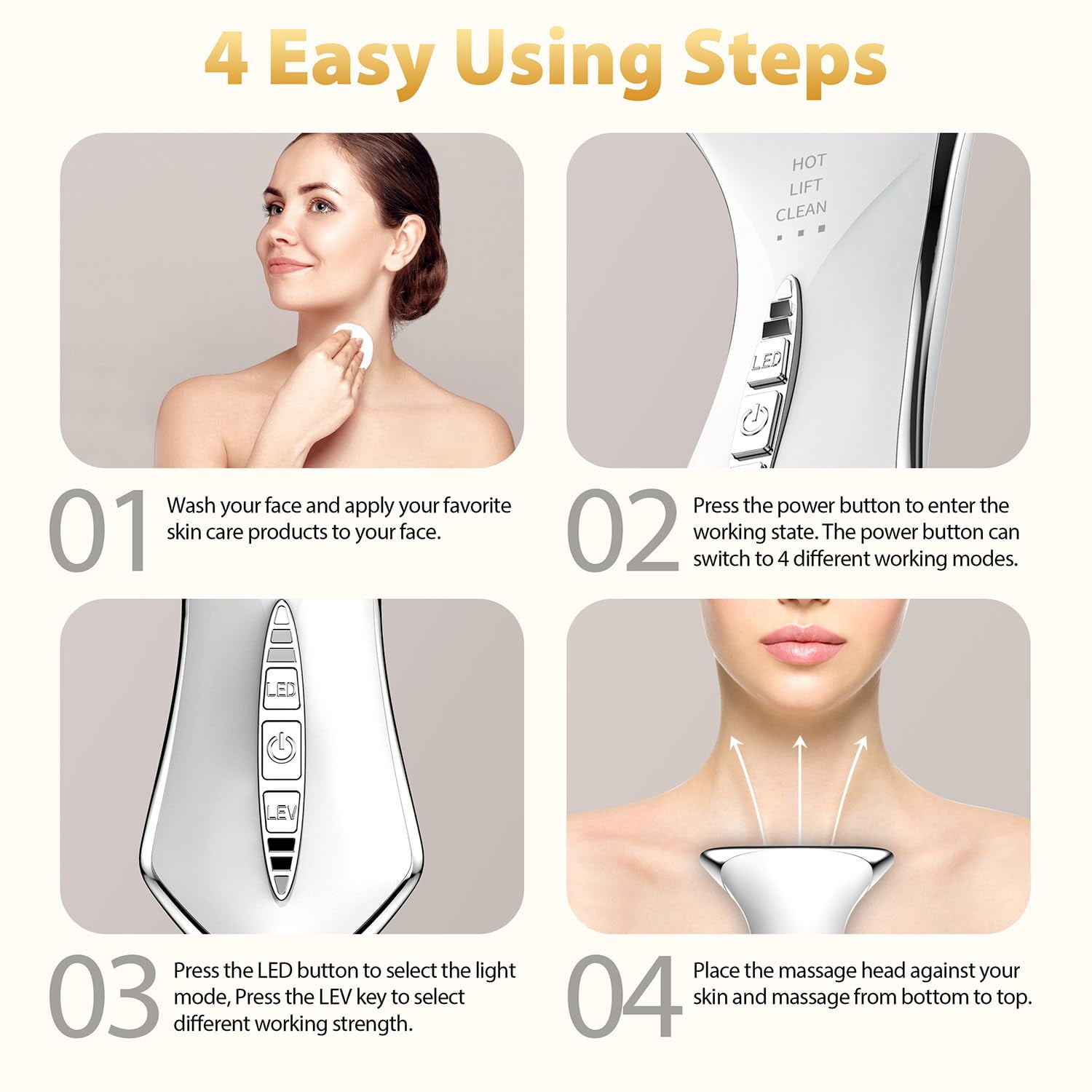 4 Easy Using Steps

HOT
LIFT
CLEAN

LED

01 Wash your face and apply your favorite skin care products to your face.

02 Press the power button to enter the working state. The power button can switch to 4 different working modes.

LED

LEV

03 Press the LED button to select the light mode, Press the LEV key to select different working strength.

04 Place the massage head against your skin and massage from bottom to top.