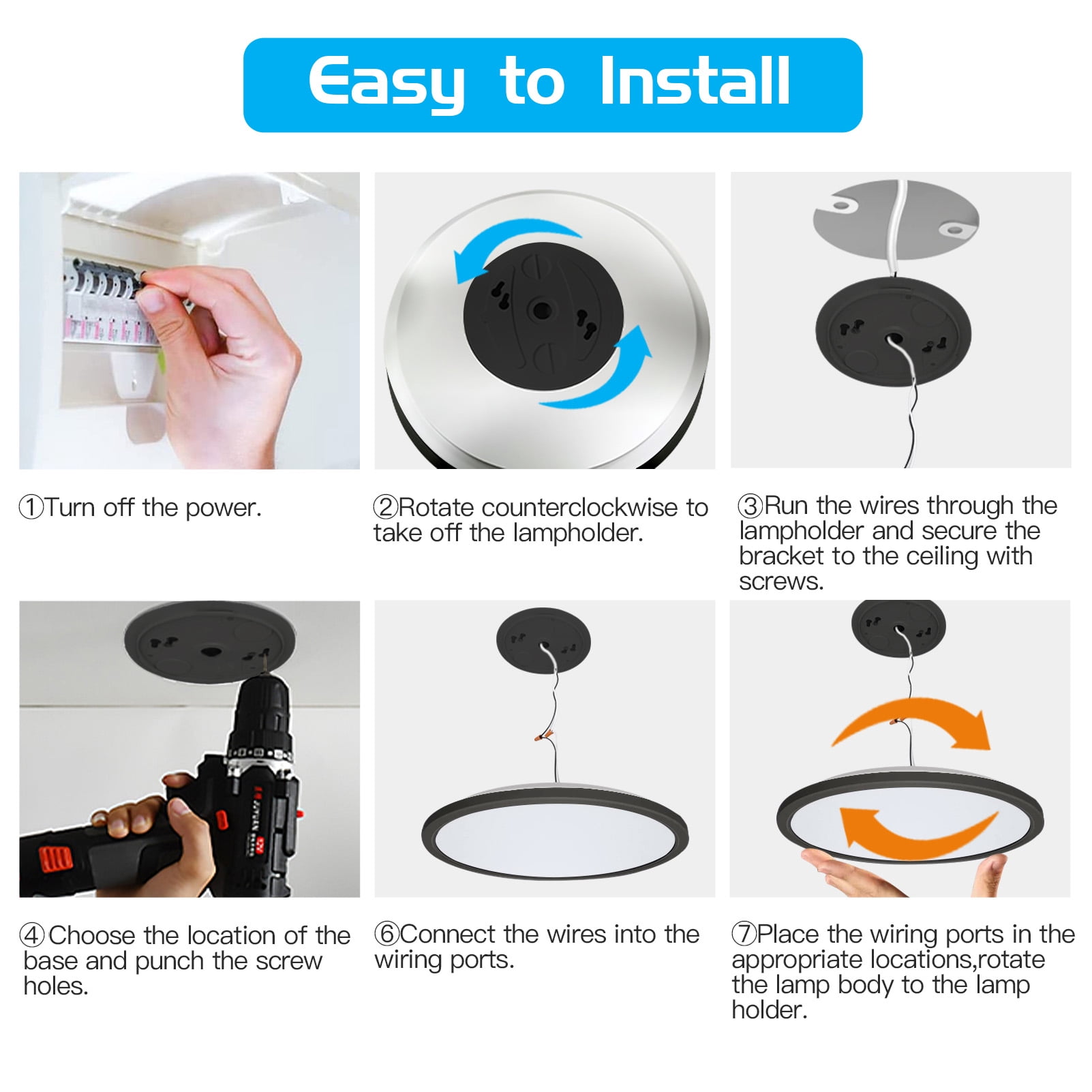 Easy to Install

①Turn off the power.

②Rotate counterclockwise to take off the lampholder.

③Run the wires through the lampholder and secure the bracket to the ceiling with screws.

④Choose the location of the base and punch the screw holes.

⑥Connect the wires into the wiring ports.

⑦Place the wiring ports in the appropriate locations,rotate the lamp body to the lamp holder.