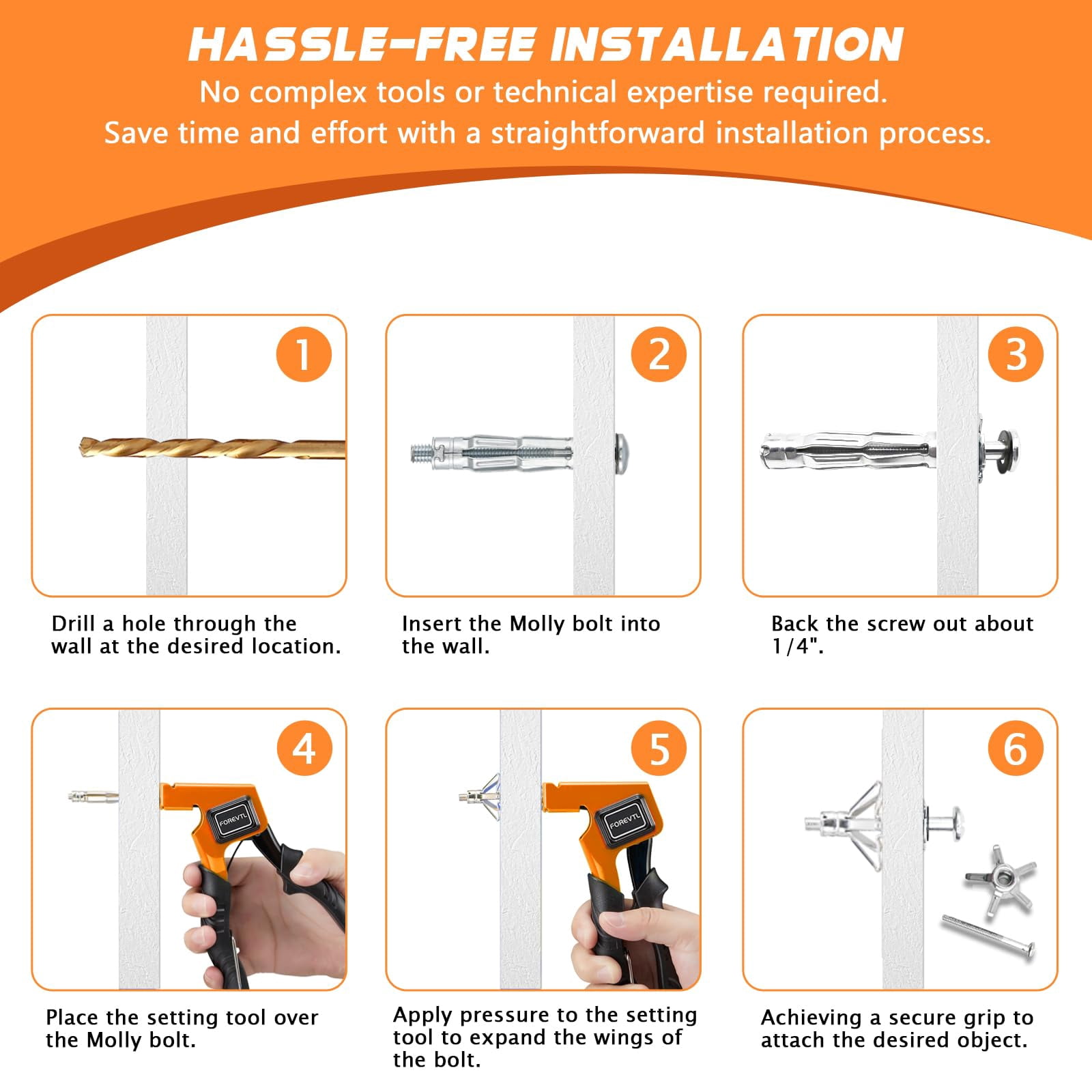 HASSLE-FREE INSTALLATION
No complex tools or technical expertise required.
Save time and effort with a straightforward installation process.

1

Drill a hole through the wall at the desired location.

2

Insert the Molly bolt into the wall.

3

Back the screw out about 1/4".

4

FOREVTL

Place the setting tool over the Molly bolt.

5

FOREVTL

Apply pressure to the setting tool to expand the wings of the bolt.

6

Achieving a secure grip to attach the desired object.