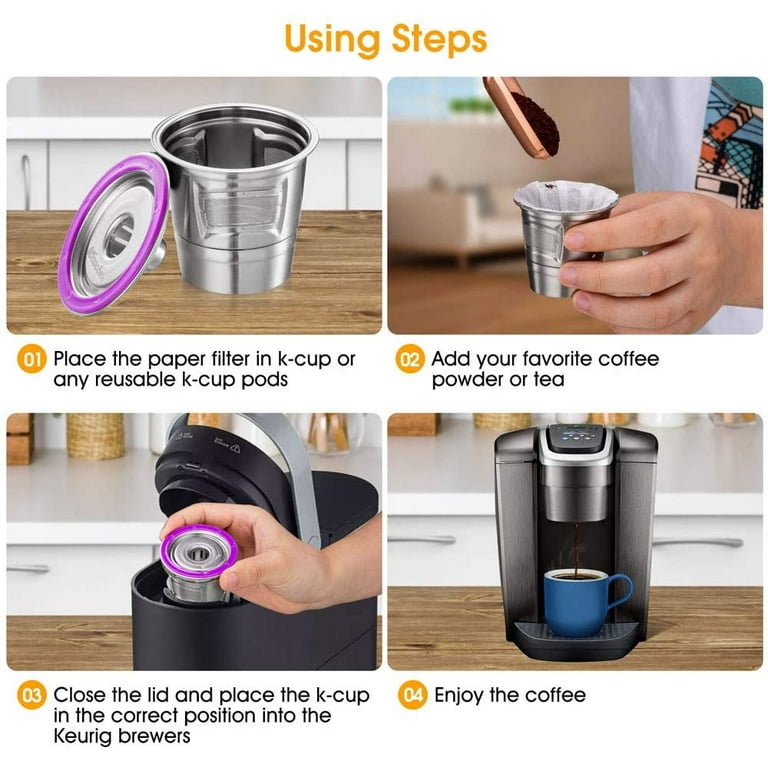 Using Steps

01 Place the paper filter in k-cup or any reusable k-cup pods

02 Add your favorite coffee powder or tea

03 Close the lid and place the k-cup in the correct position into the Keurig brewers

04 Enjoy the coffee