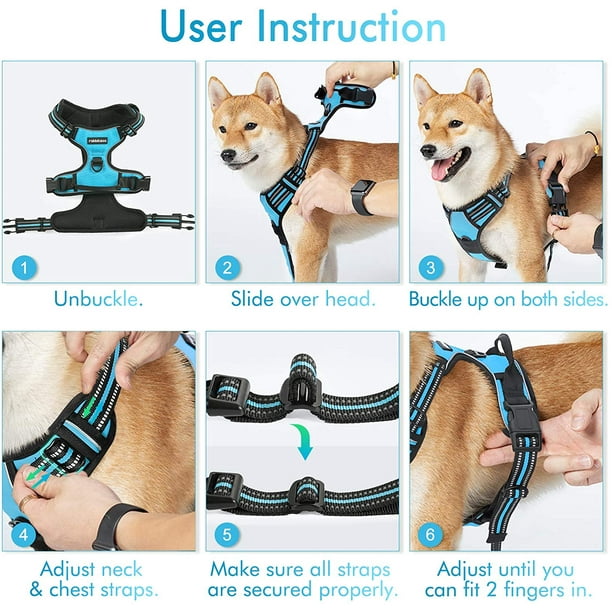 User Instruction

1
Unbuckle.

2
Slide over head.

3
Buckle up on both sides.

4
Adjust neck & chest straps.

5
Make sure all straps are secured properly.

6
Adjust until you can fit 2 fingers in.