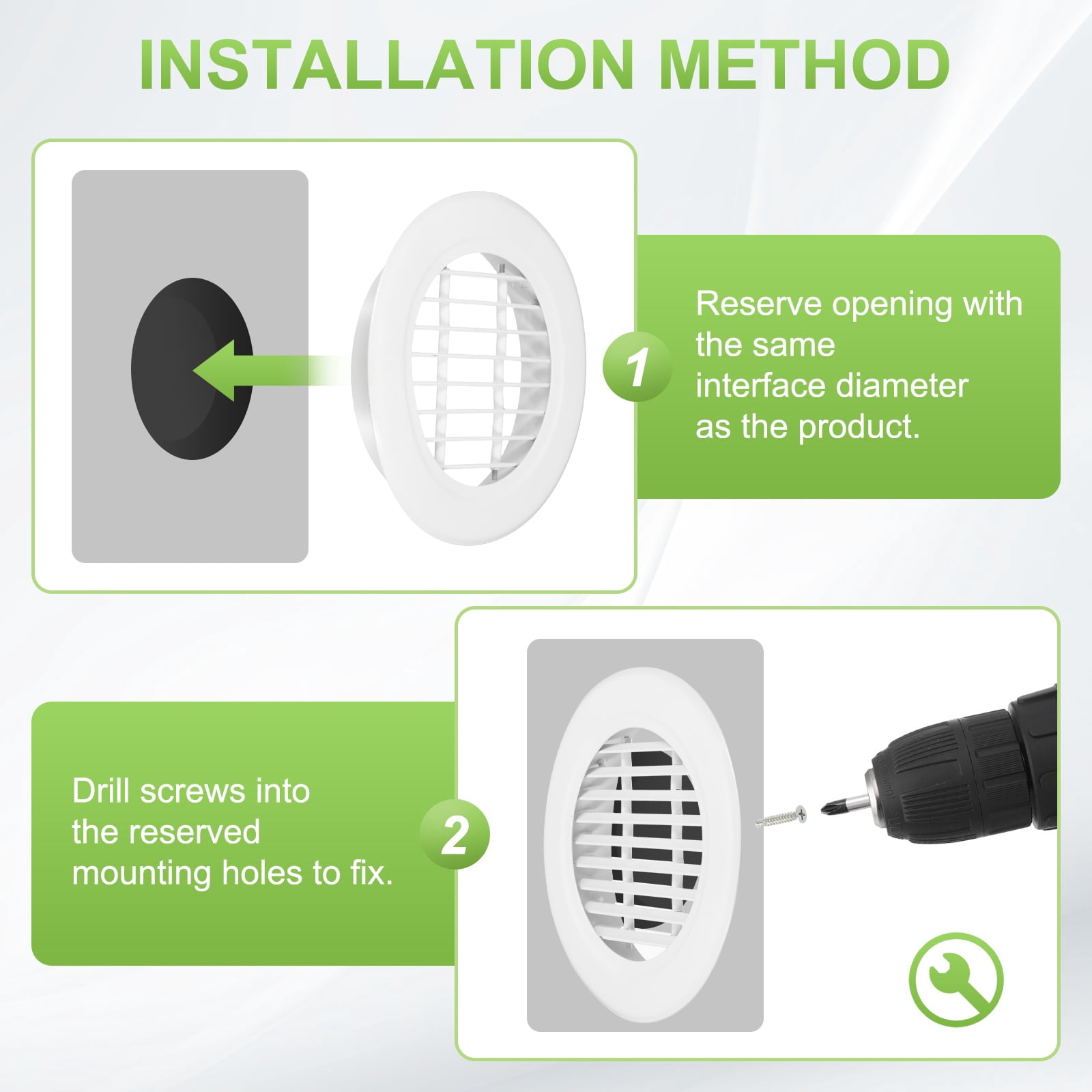 INSTALLATION METHOD

1

Reserve opening with the same interface diameter as the product.

Drill screws into the reserved mounting holes to fix.

2