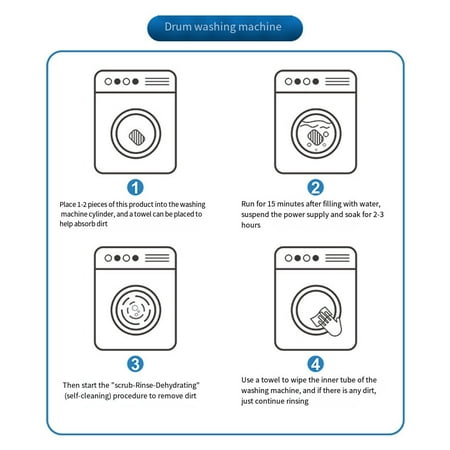 Drum washing machine

1

Place 1-2 pieces of this product into the washing machine cylinder, and a towel can be placed to help absorb dirt

2

Run for 15 minutes after filling with water, suspend the power supply and soak for 2-3 hours

3

Then start the "scrub-Rinse-Dehydrating" (self-cleaning) procedure to remove dirt

4

Use a towel to wipe the inner tube of the washing machine, and if there is any dirt, just continue rinsing