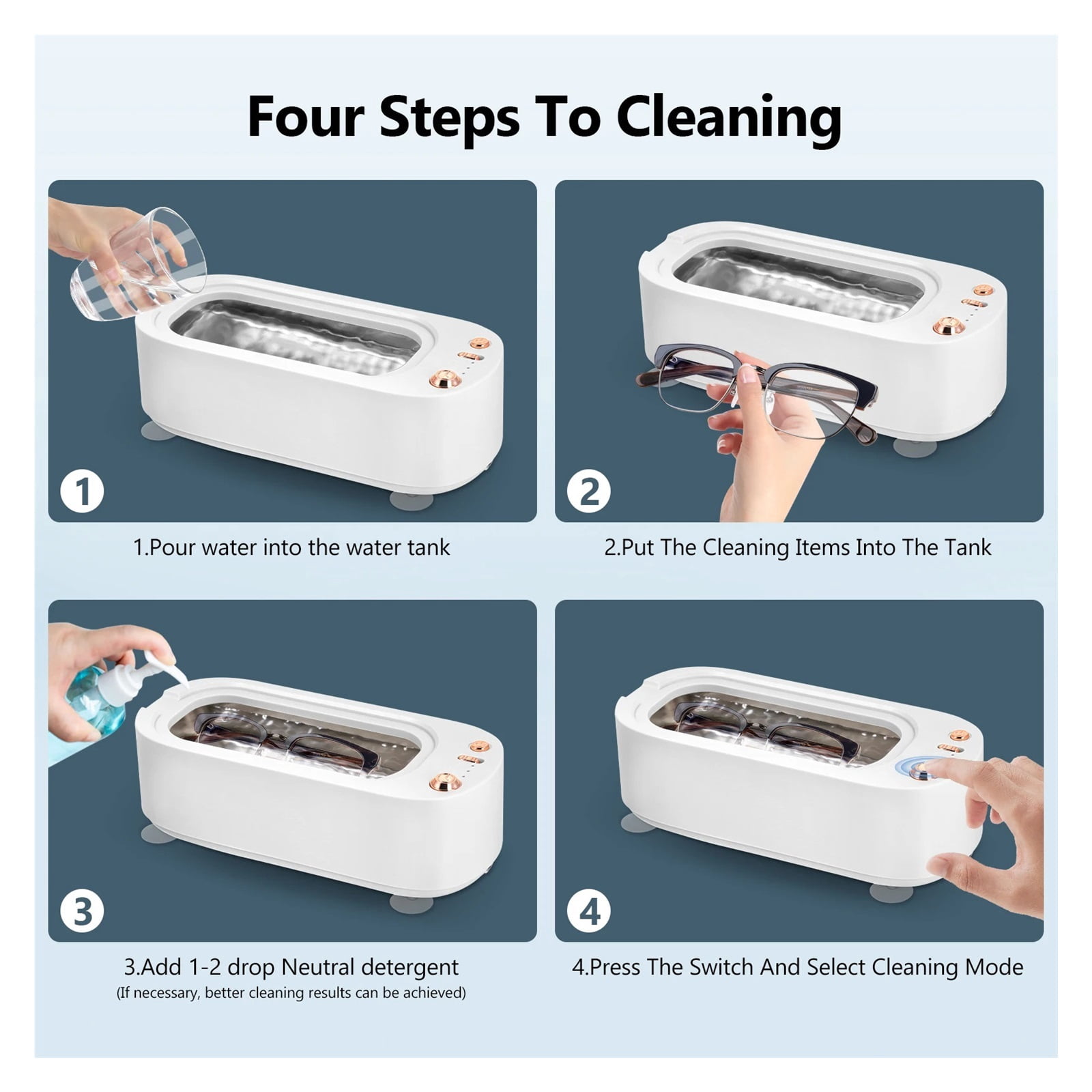 Four Steps To Cleaning

1

1.Pour water into the water tank

2

2.Put The Cleaning Items Into The Tank

3

3.Add 1-2 drop Neutral detergent
(If necessary, better cleaning results can be achieved)

4

4.Press The Switch And Select Cleaning Mode