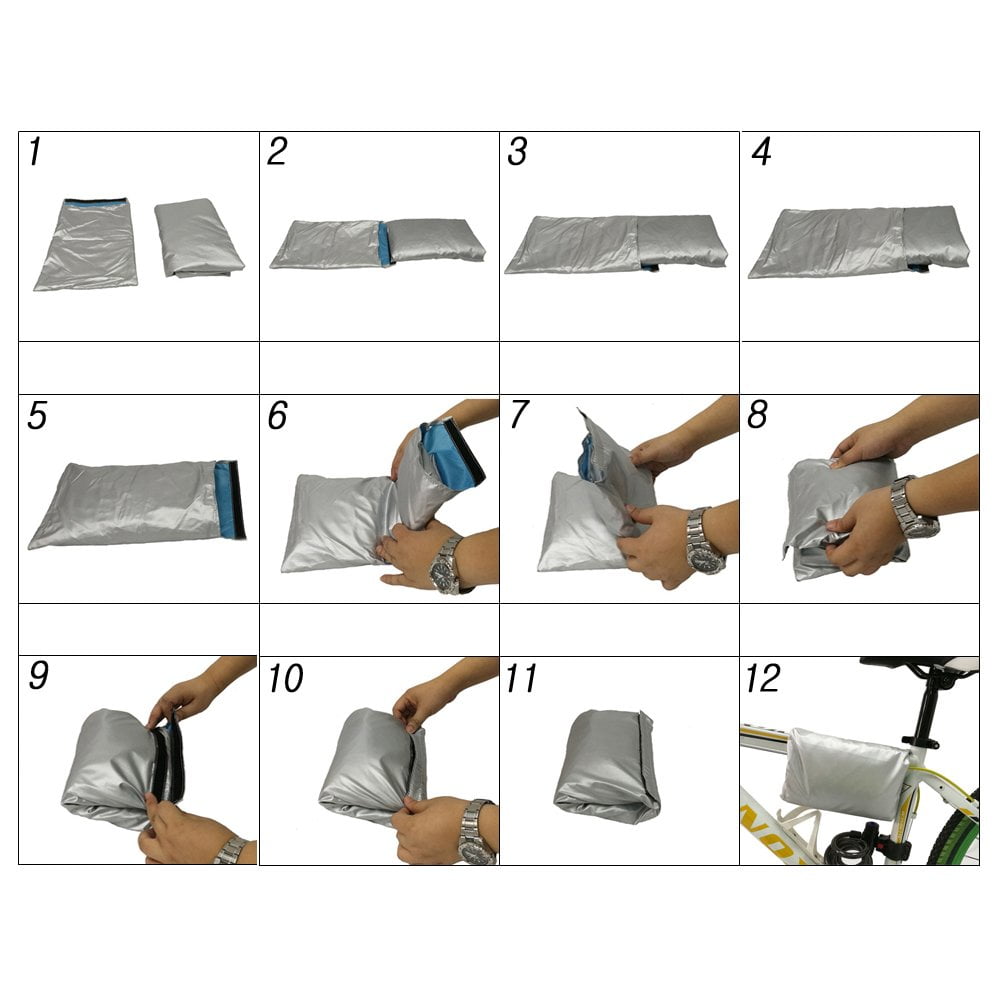 1

2

3

4

5

6

7

8

9

10

11

12