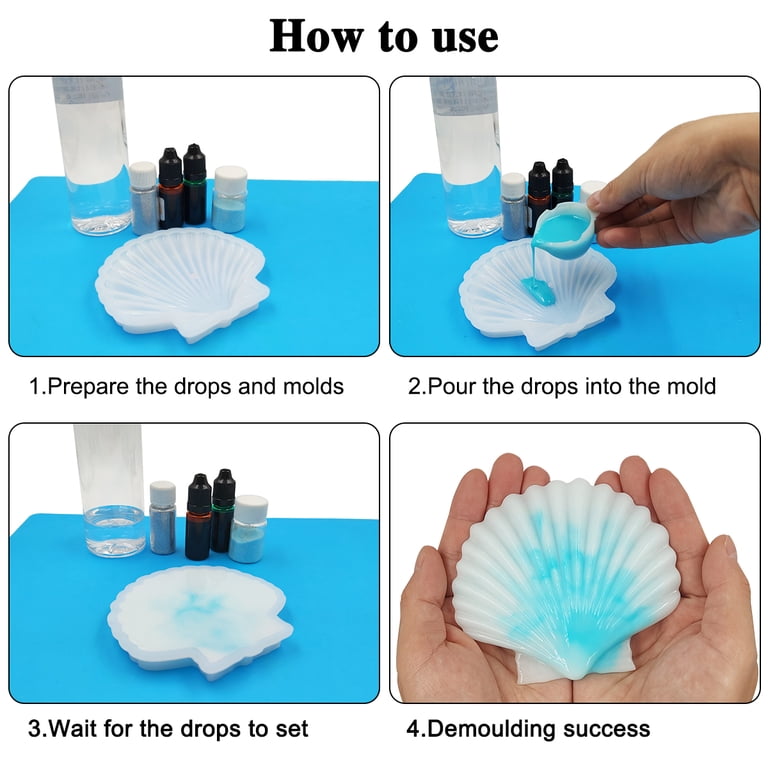 How to use

1.Prepare the drops and molds

2.Pour the drops into the mold

3.Wait for the drops to set

4.Demoulding success