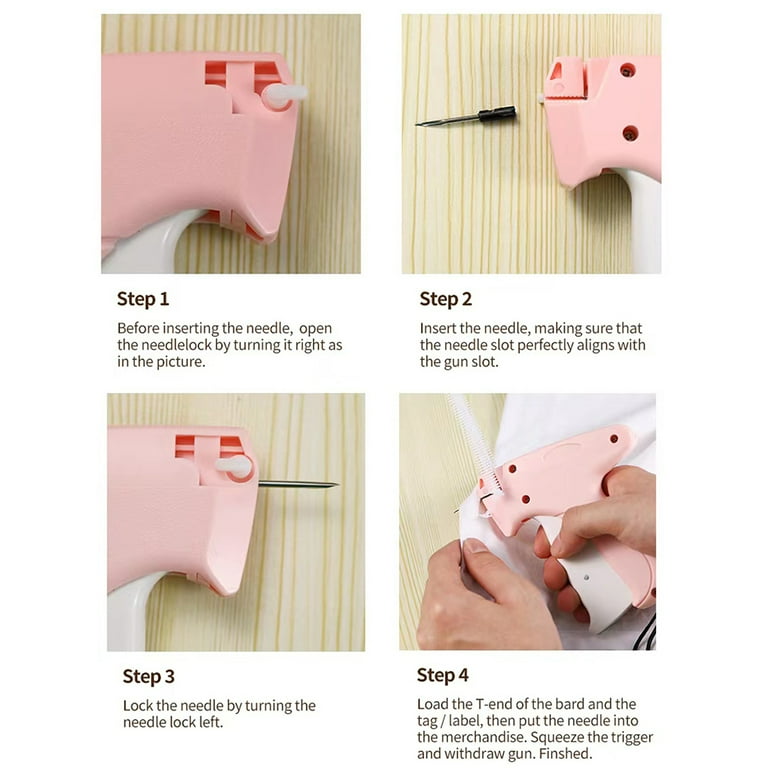 Step 1

Before inserting the needle, open the needlelock by turning it right as in the picture.

Step 2

Insert the needle, making sure that the needle slot perfectly aligns with the gun slot.

Step 3

Lock the needle by turning the needle lock left.

Step 4

Load the T-end of the bard and the tag / label, then put the needle into the merchandise. Squeeze the trigger and withdraw gun. Finshed.