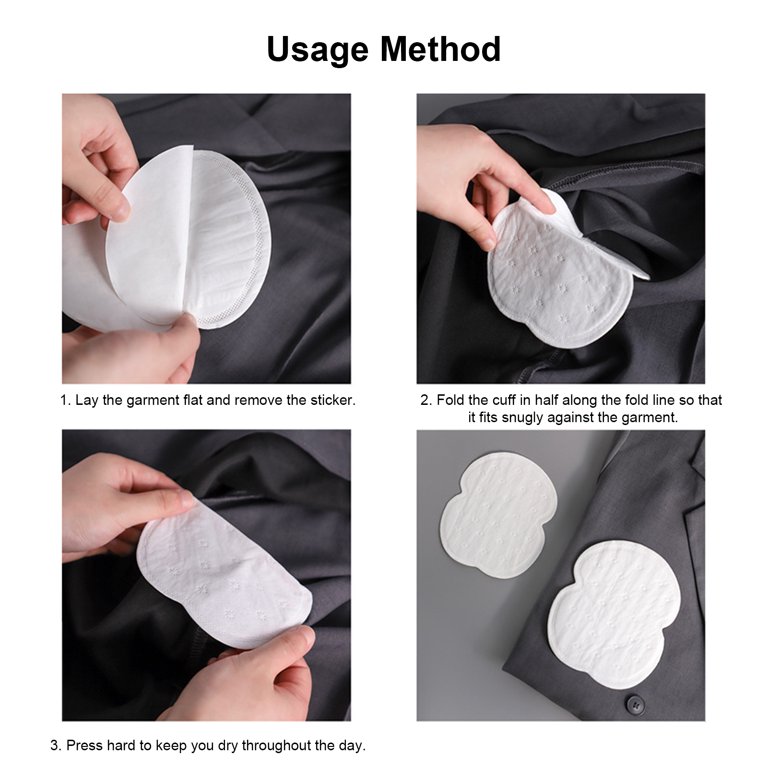 Usage Method

1. Lay the garment flat and remove the sticker.

2. Fold the cuff in half along the fold line so that it fits snugly against the garment.

3. Press hard to keep you dry throughout the day.