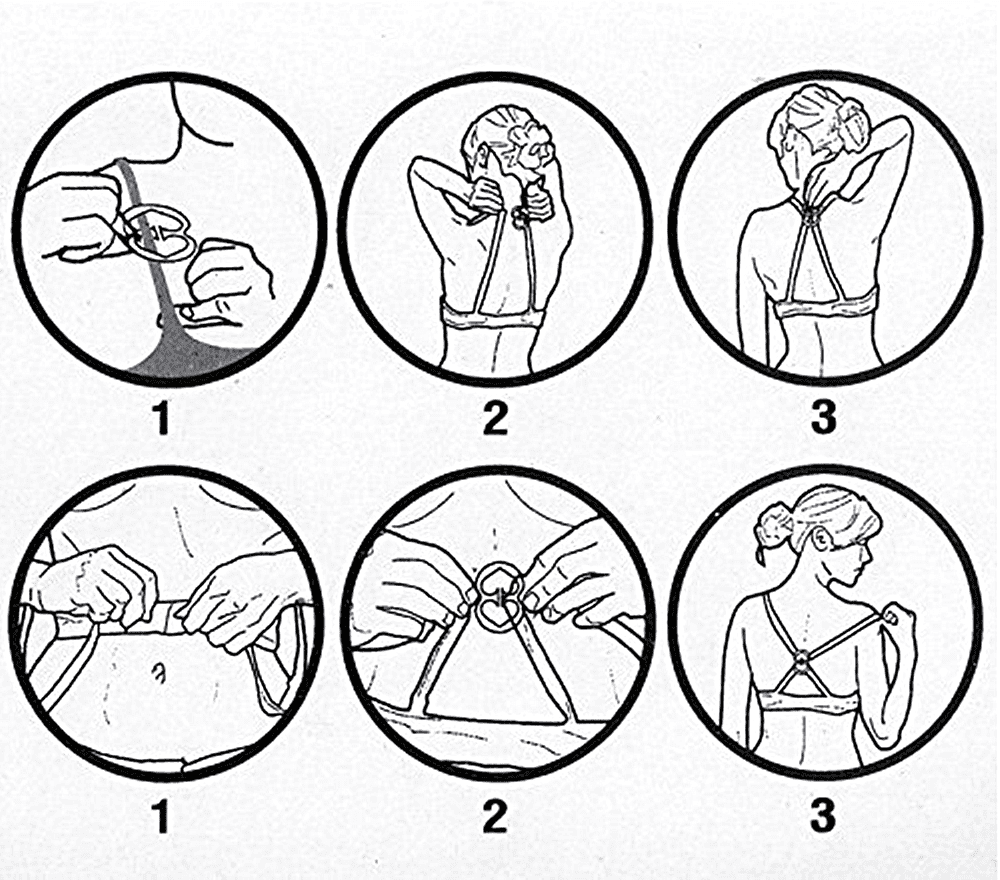 1
2
3
1
2
3