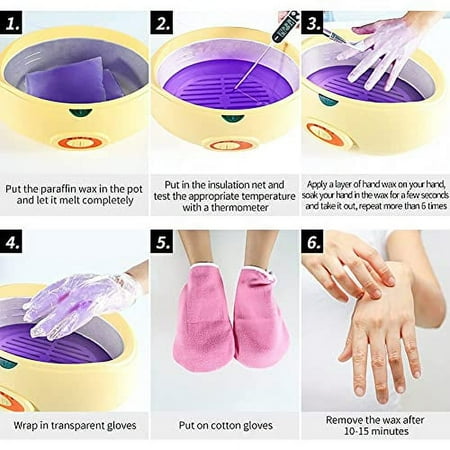 1.

Put the paraffin wax in the pot and let it melt completely

2.

Put in the insulation net and test the appropriate temperature with a thermometer

3.

Apply a layer of hand wax on your hand, soak your hand in the wax for a few seconds and take it out, repeat more than 6 times

4.

Wrap in transparent gloves

5.

Put on cotton gloves

6.

Remove the wax after 10-15 minutes