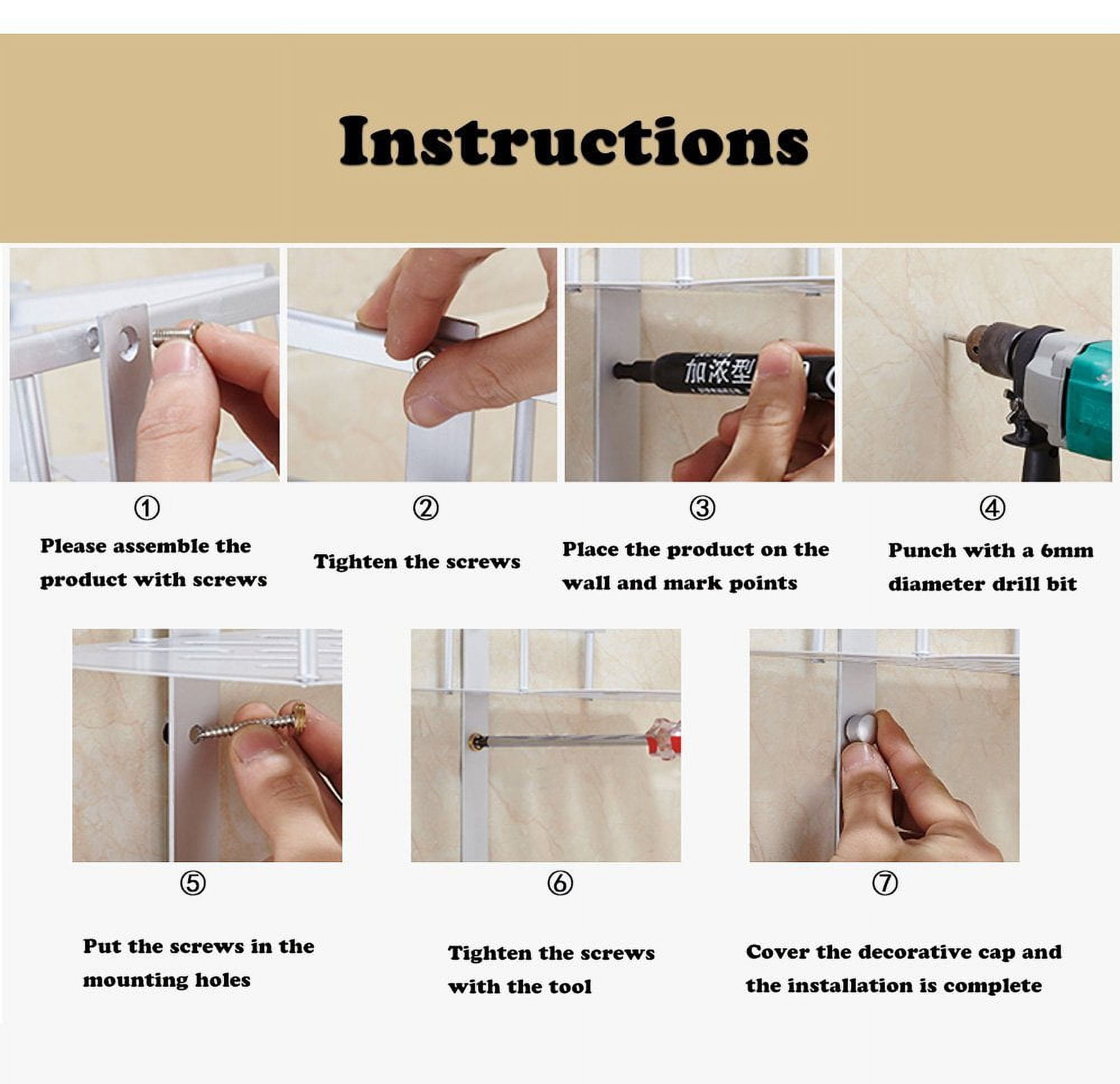 Instructions

加浓型

①

Please assemble the product with screws

②

Tighten the screws

③

Place the product on the wall and mark points

④

Punch with a 6mm diameter drill bit

⑤

Put the screws in the mounting holes

⑥

Tighten the screws with the tool

⑦

Cover the decorative cap and the installation is complete