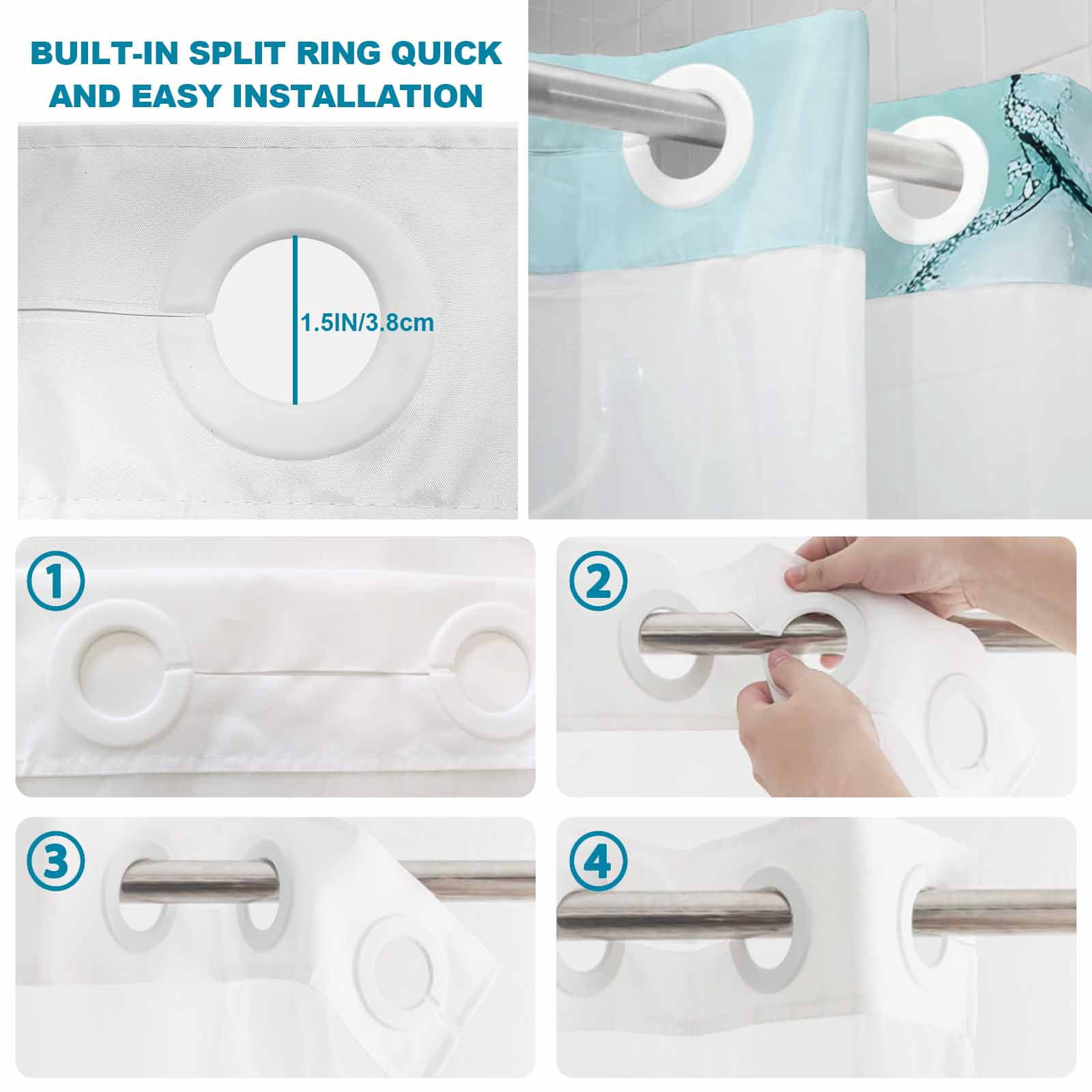 BUILT-IN SPLIT RING QUICK AND EASY INSTALLATION

1.5IN/3.8cm

①

②

③

④