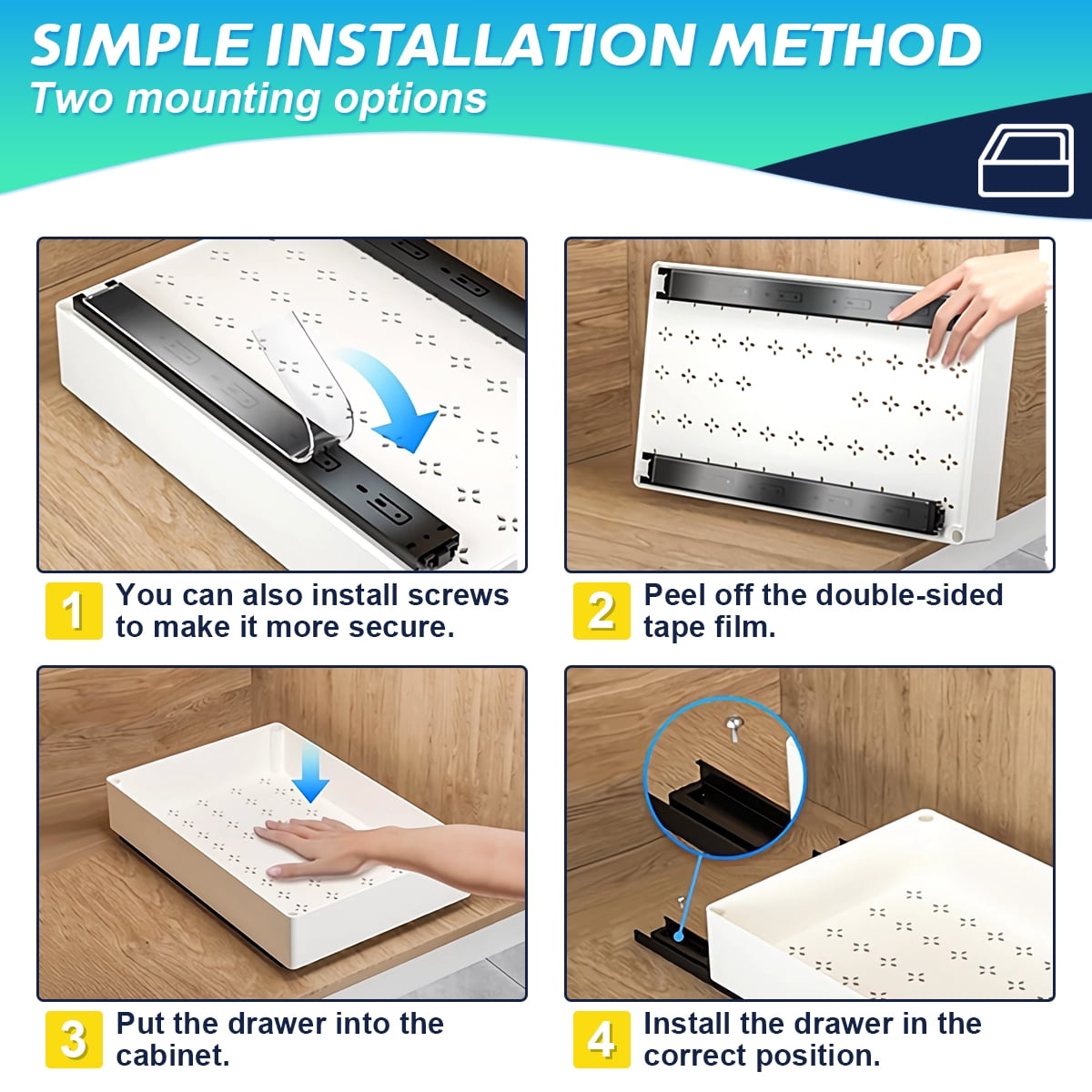 SIMPLE INSTALLATION METHOD
Two mounting options

1 You can also install screws to make it more secure.

2 Peel off the double-sided tape film.

3 Put the drawer into the cabinet.

4 Install the drawer in the correct position.