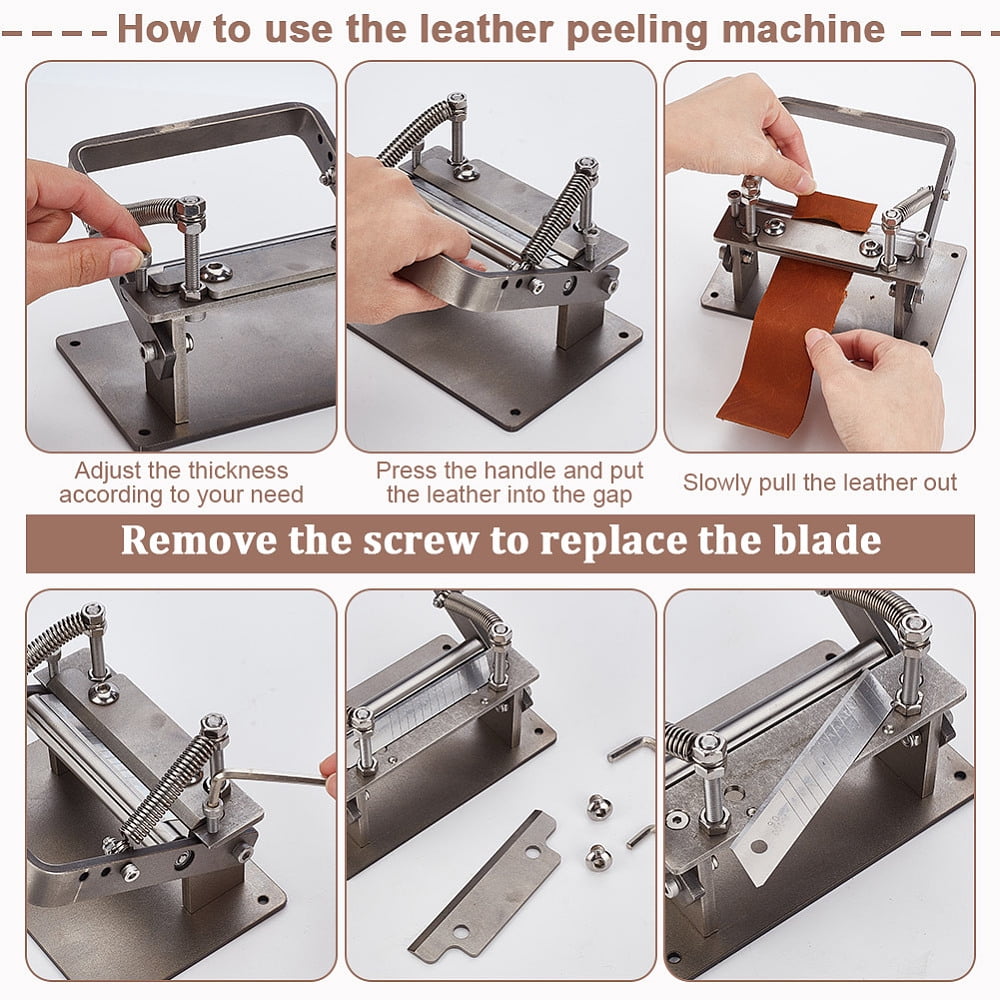 How to use the leather peeling machine

Adjust the thickness according to your need

Press the handle and put the leather into the gap

Slowly pull the leather out

Remove the screw to replace the blade