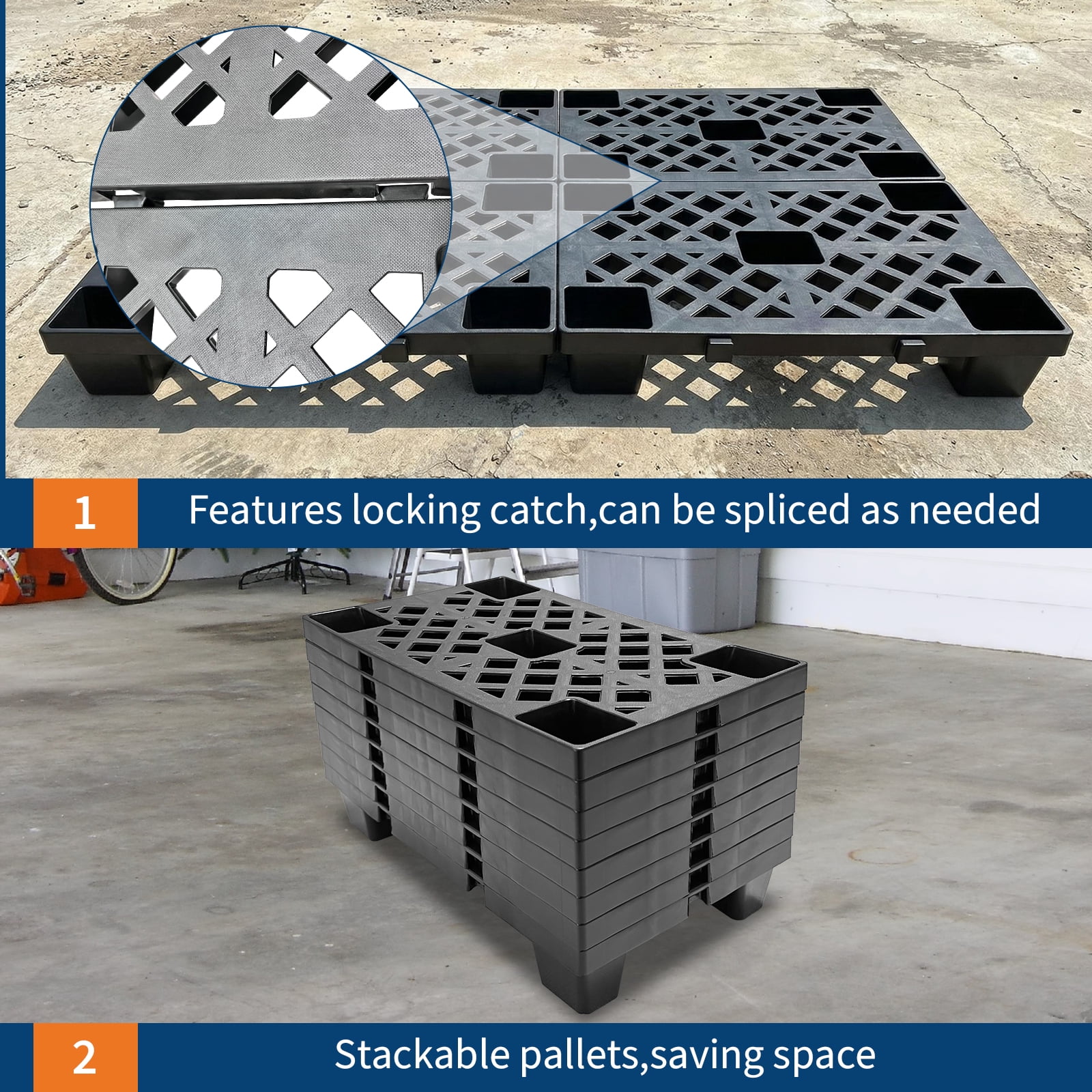 1

Features locking catch,can be spliced as needed

2

Stackable pallets,saving space