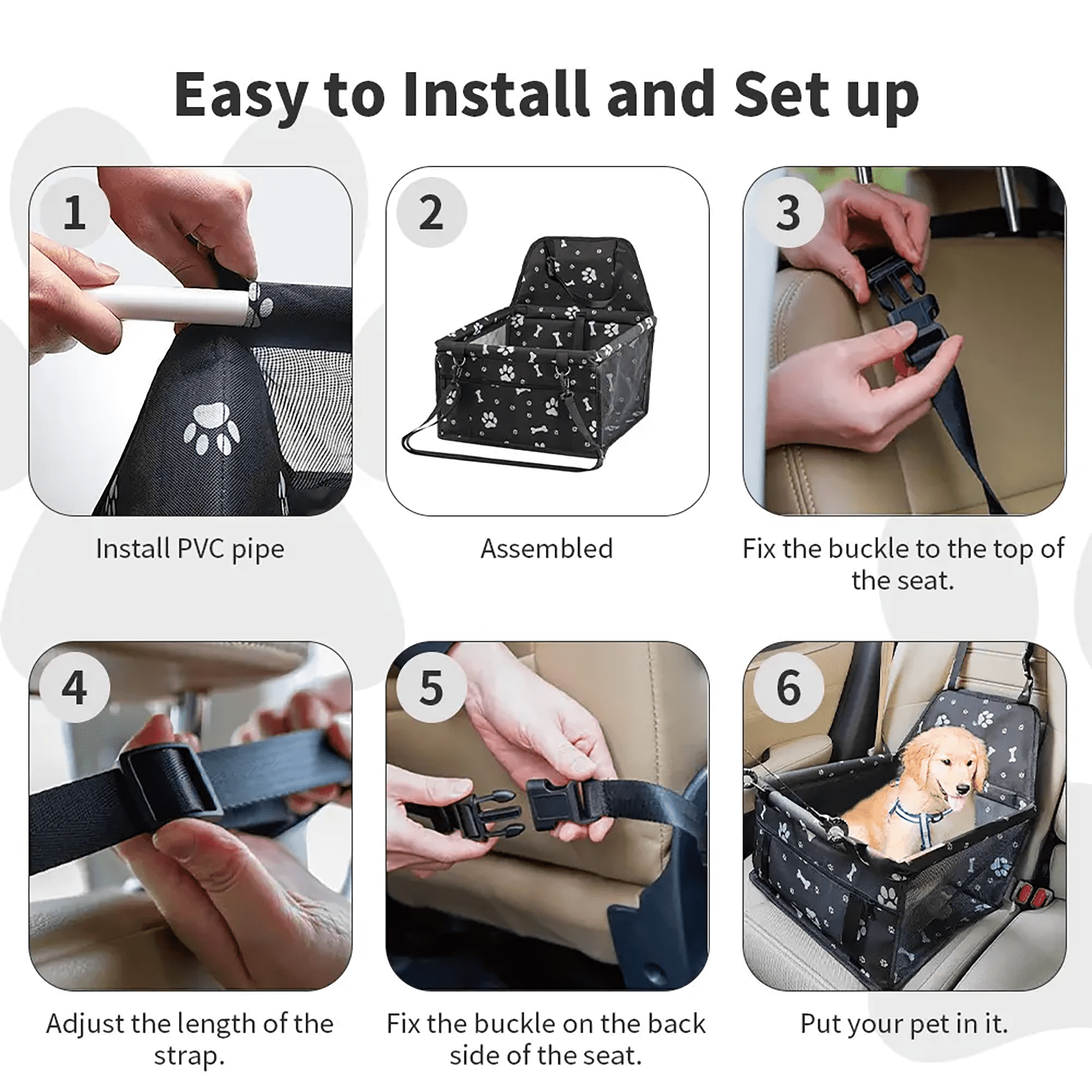 Easy to Install and Set up

1

Install PVC pipe

2

Assembled

3

Fix the buckle to the top of the seat.

4

Adjust the length of the strap.

5

Fix the buckle on the back side of the seat.

6

Put your pet in it.