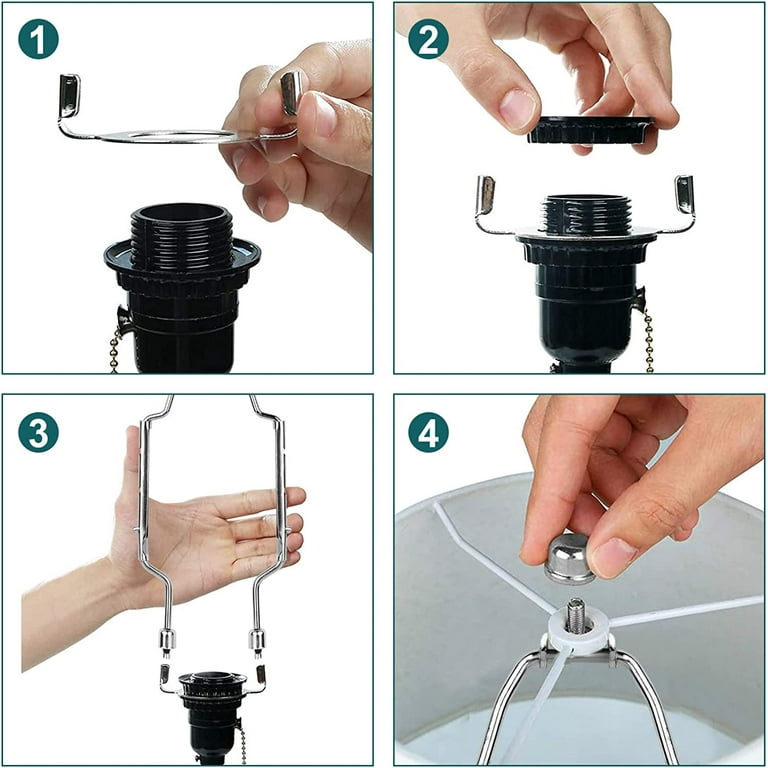 1

2

3

4