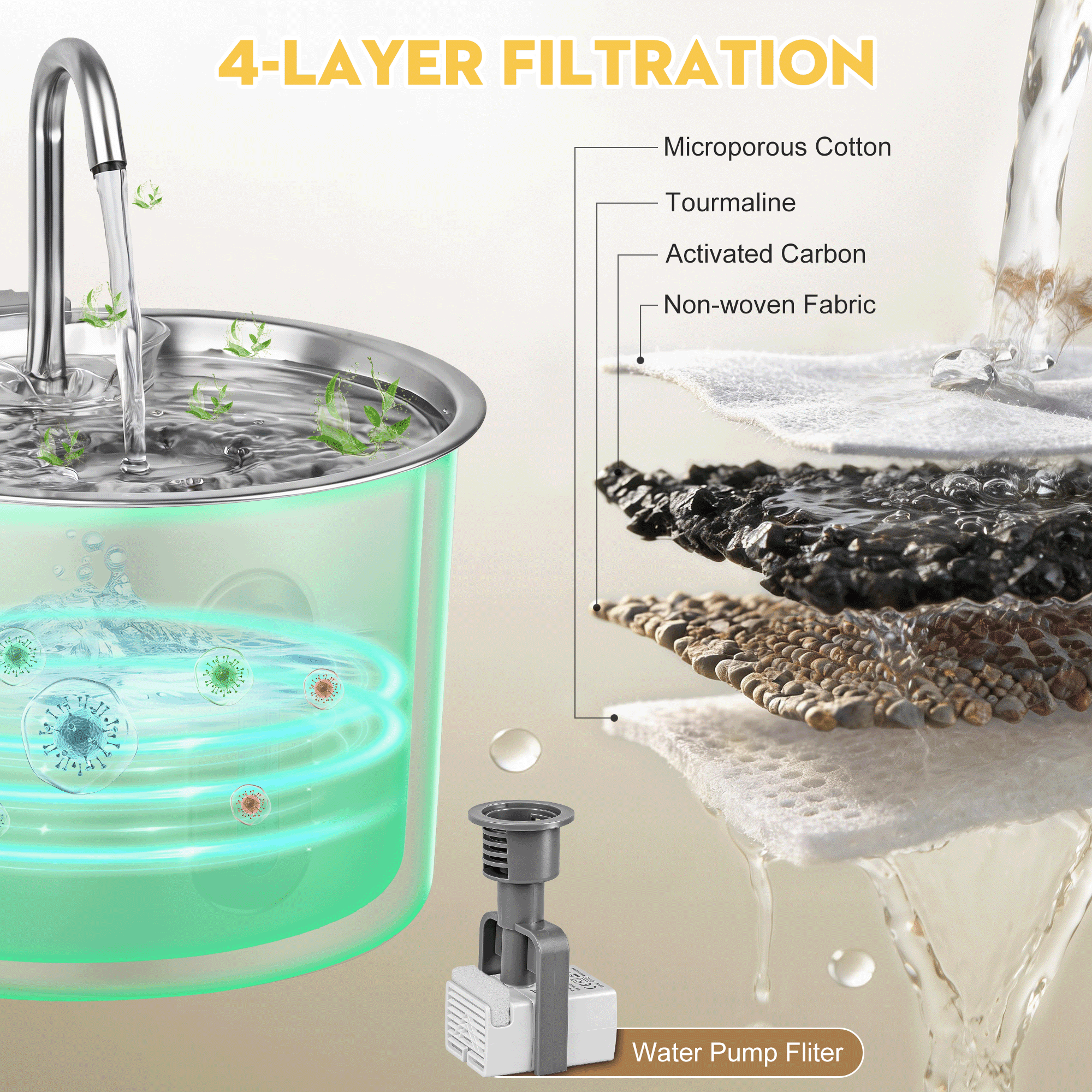 4-LAYER FILTRATION

Microporous Cotton

Tourmaline

Activated Carbon

Non-woven Fabric

Water Pump Fliter