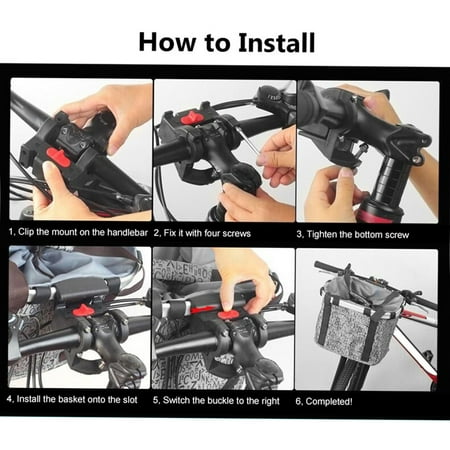 How to Install

1, Clip the mount on the handlebar

2, Fix it with four screws

3, Tighten the bottom screw

4, Install the basket onto the slot

5, Switch the buckle to the right

6, Completed!