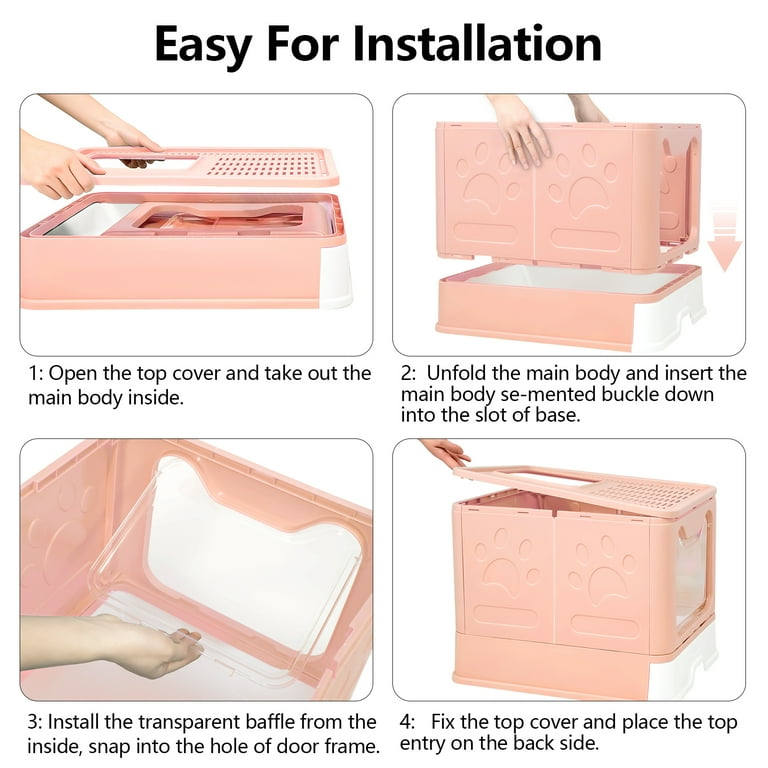 Easy For Installation

1: Open the top cover and take out the main body inside.

2: Unfold the main body and insert the main body se-mented buckle down into the slot of base.

3: Install the transparent baffle from the inside, snap into the hole of door frame.

4: Fix the top cover and place the top entry on the back side.