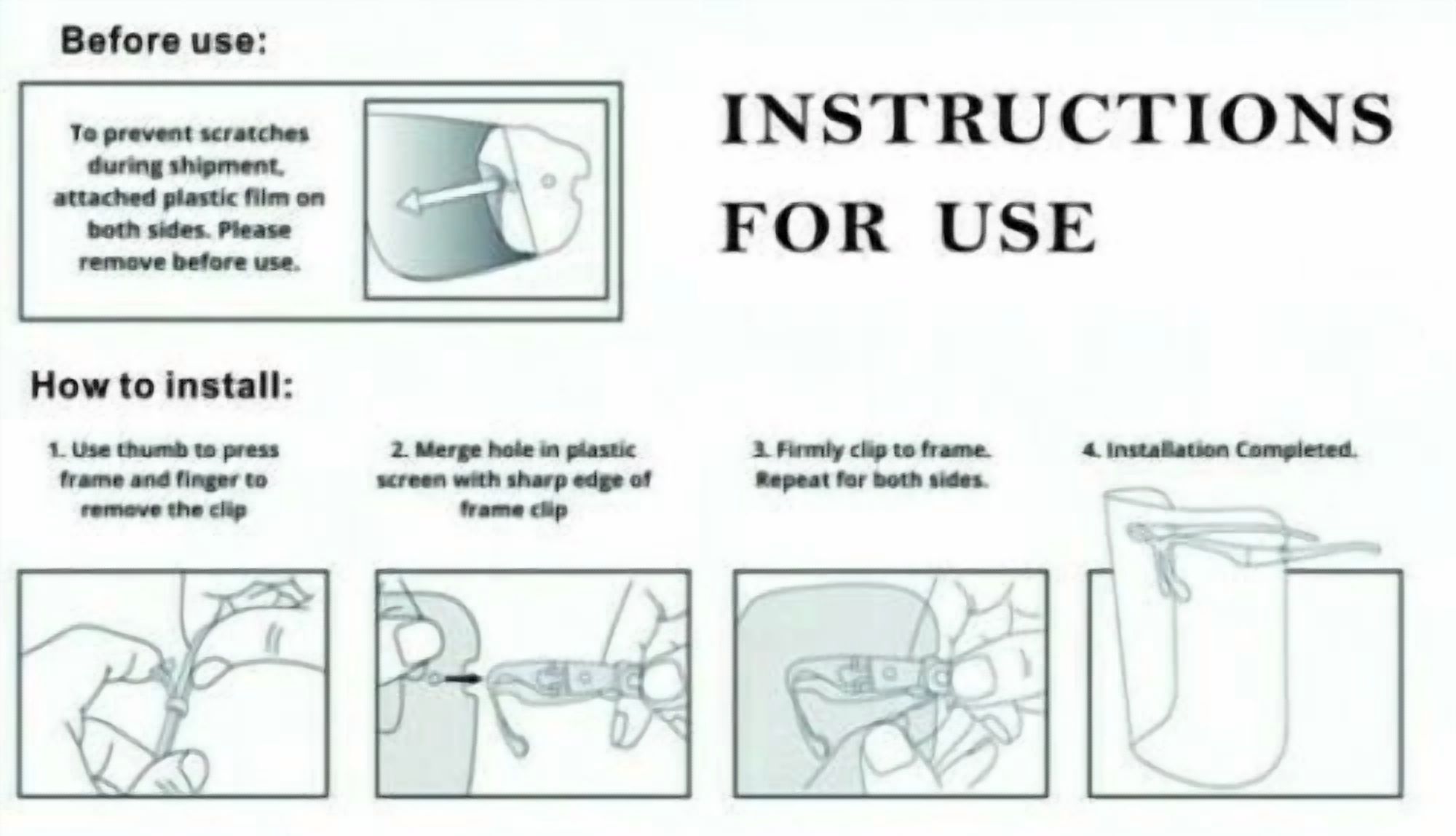 Before use:

To prevent scratches during shipment, attached plastic film on both sides. Please remove before use.

INSTRUCTIONS FOR USE

How to install:

1. Use thumb to press frame and finger to remove the clip

2. Merge hole in plastic screen with sharp edge of frame clip

3. Firmly clip to frame. Repeat for both sides.

4. Installation Completed.