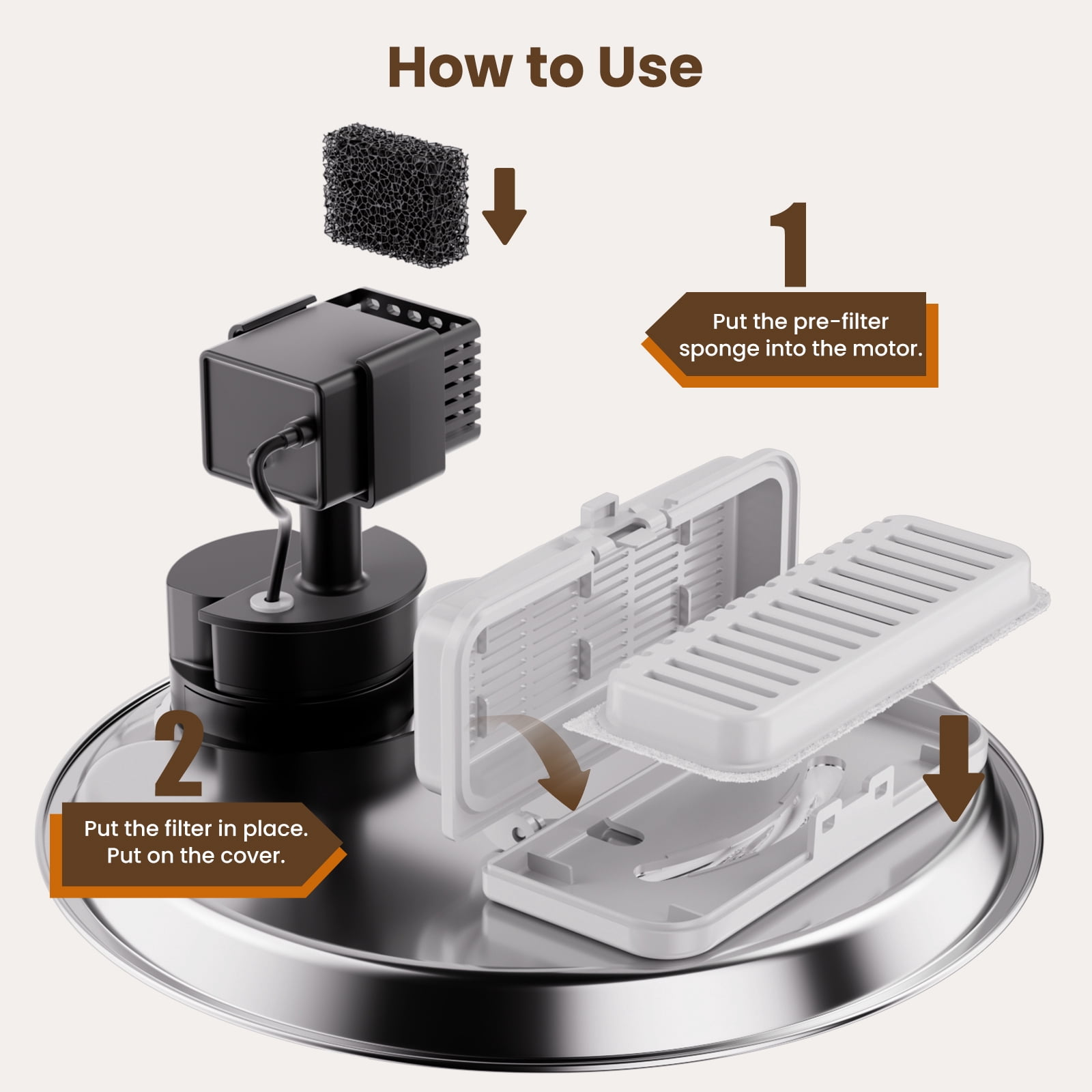 How to Use

1

Put the pre-filter sponge into the motor.

2

Put the filter in place.
Put on the cover.