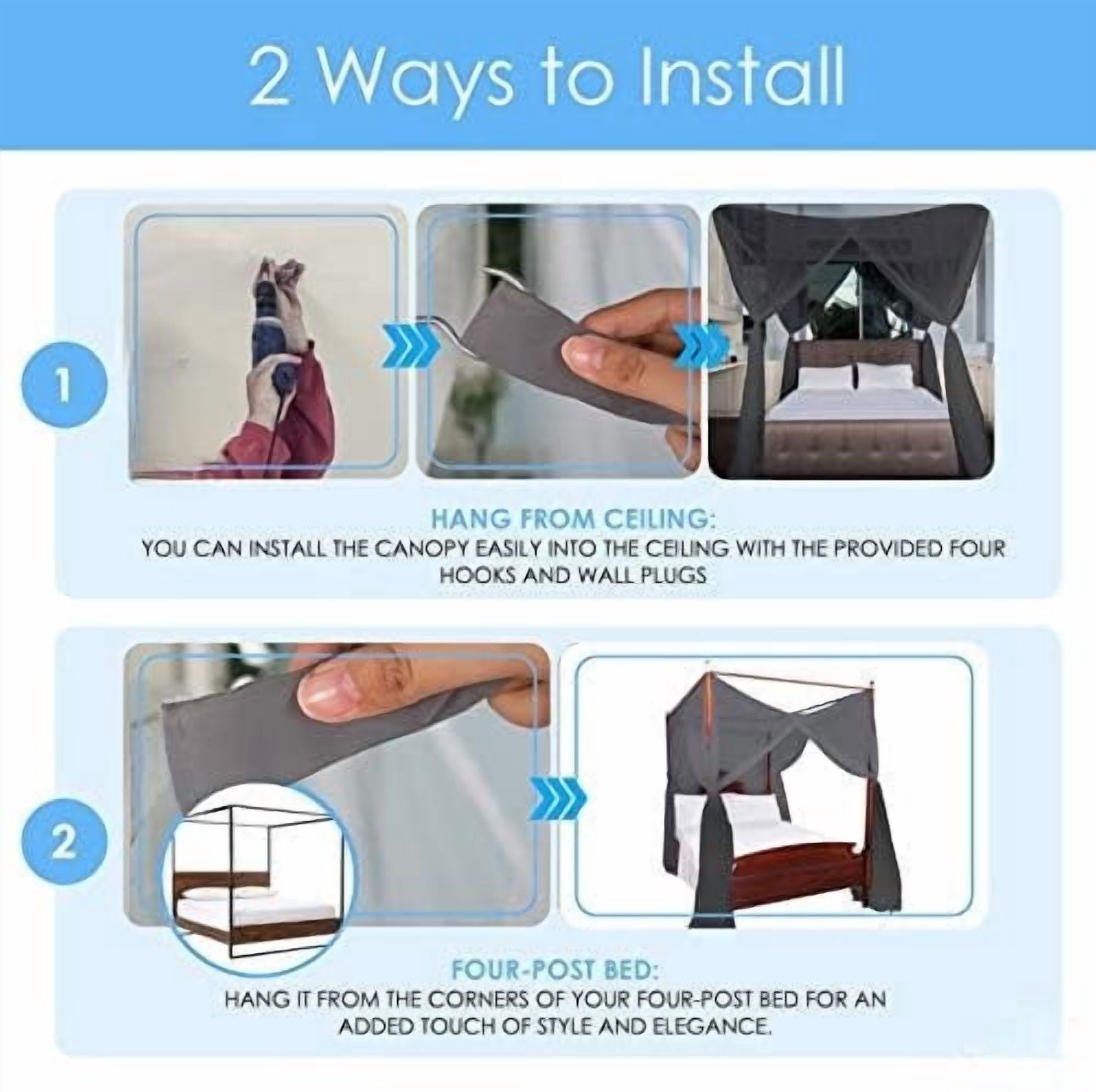 2 Ways to Install

1

HANG FROM CEILING:
YOU CAN INSTALL THE CANOPY EASILY INTO THE CEILING WITH THE PROVIDED FOUR HOOKS AND WALL PLUGS

2

FOUR-POST BED:
HANG IT FROM THE CORNERS OF YOUR FOUR-POST BED FOR AN ADDED TOUCH OF STYLE AND ELEGANCE.