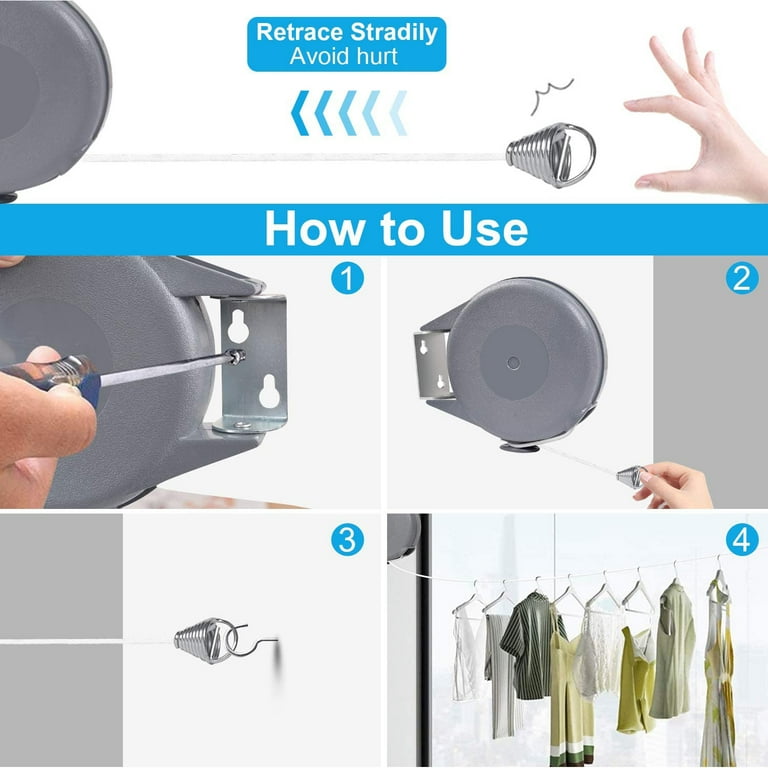 Retrace Stradily
Avoid hurt

How to Use

1

2

3

4