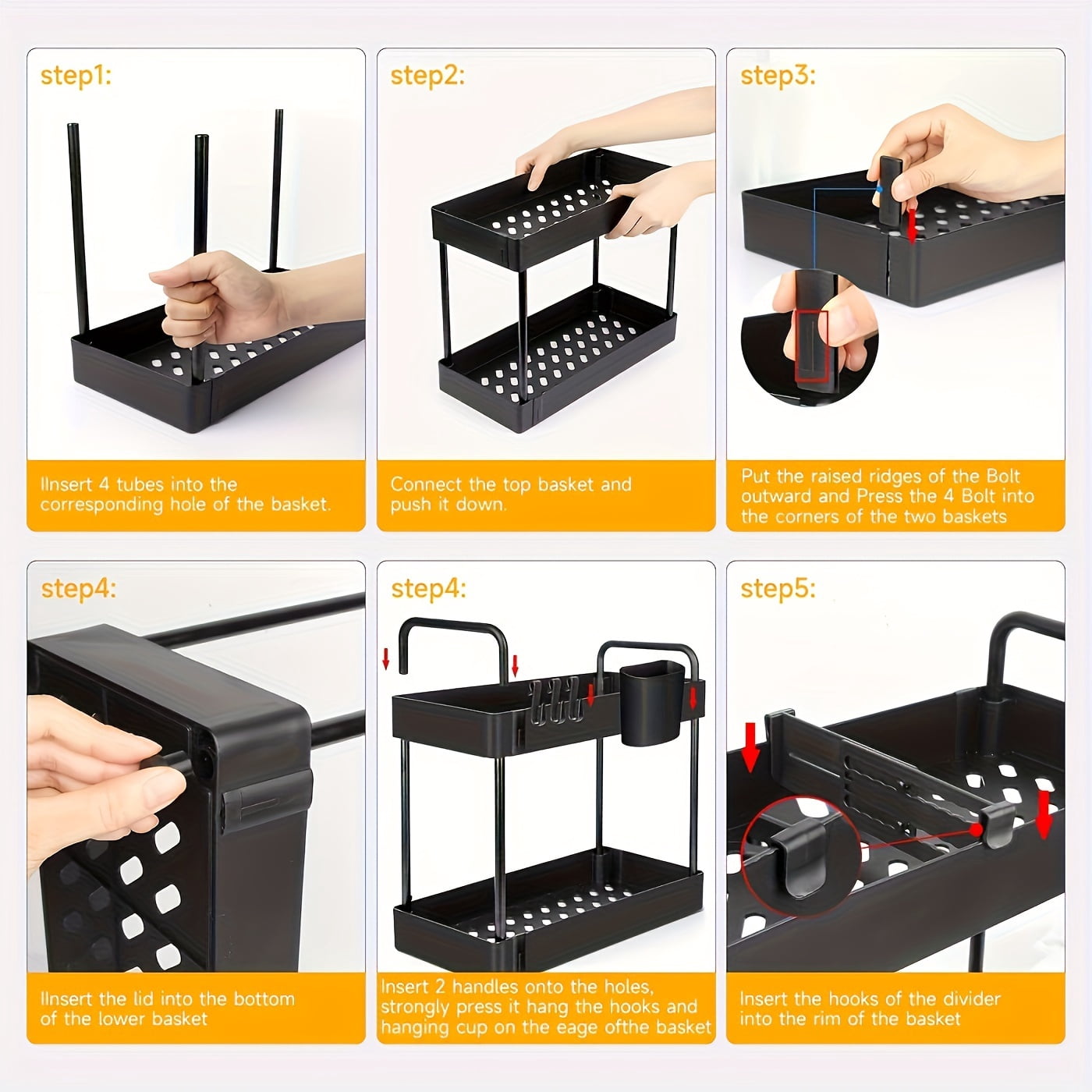 step1:

IInsert 4 tubes into the corresponding hole of the basket.

step2:

Connect the top basket and push it down.

step3:

Put the raised ridges of the Bolt outward and Press the 4 Bolt into the corners of the two baskets

step4:

IInsert the lid into the bottom of the lower basket

step4:

Insert 2 handles onto the holes, strongly press it hang the hooks and hanging cup on the eage ofthe basket

step5:

Insert the hooks of the divider into the rim of the basket