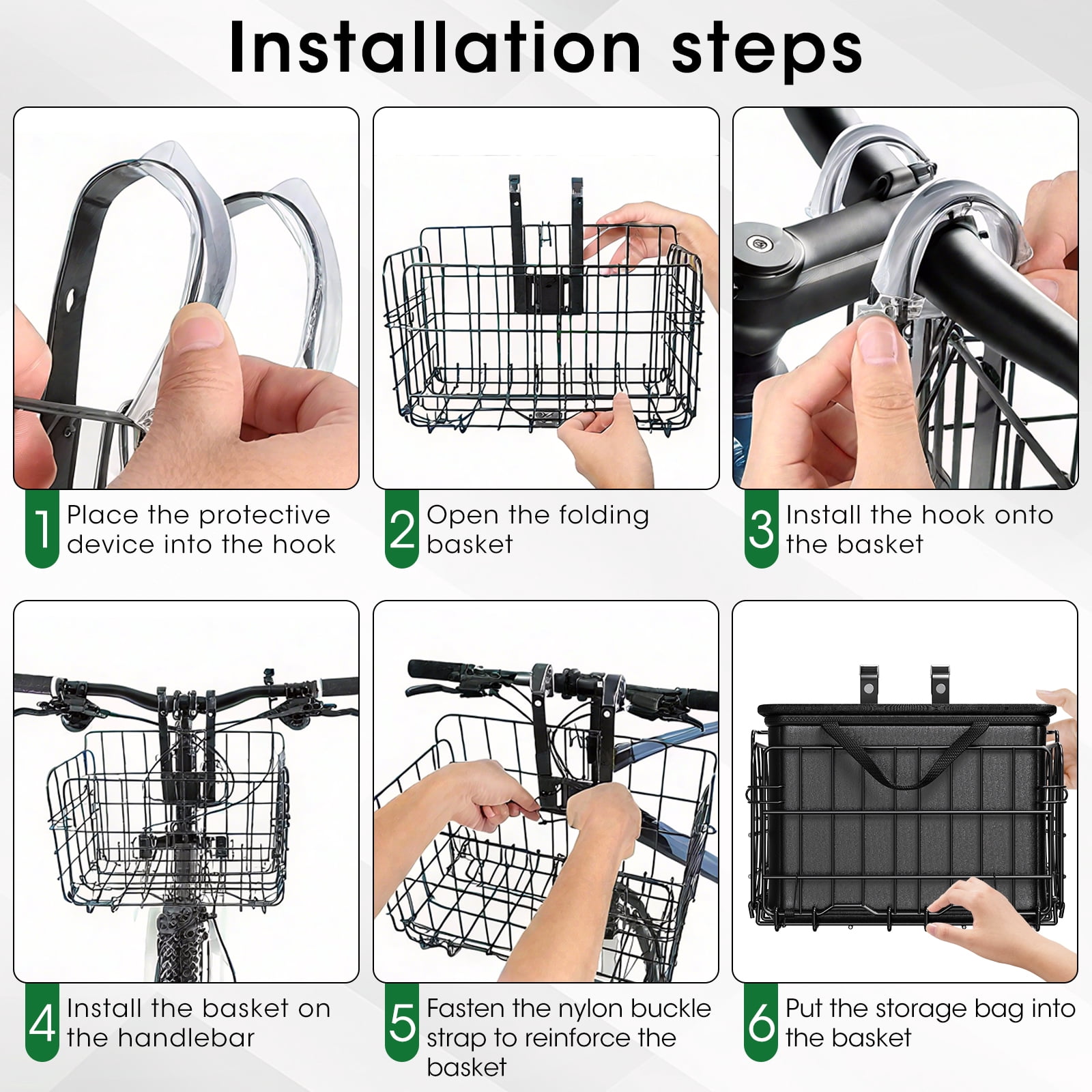 Installation steps

1 Place the protective device into the hook

2 Open the folding basket

3 Install the hook onto the basket

4 Install the basket on the handlebar

5 Fasten the nylon buckle strap to reinforce the basket

6 Put the storage bag into the basket