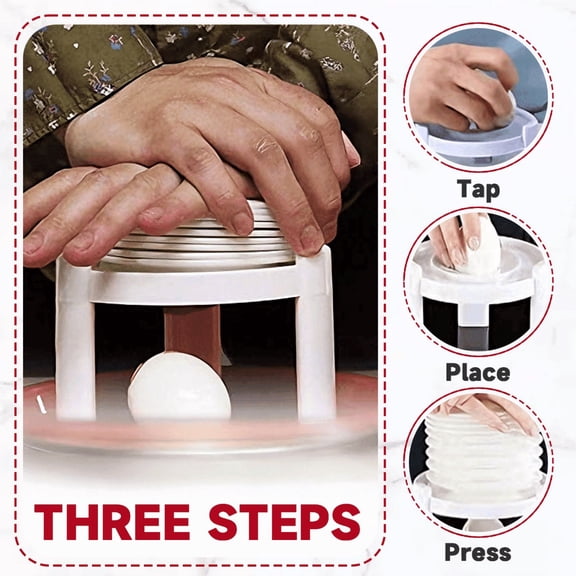 THREE STEPS

Tap

Place

Press