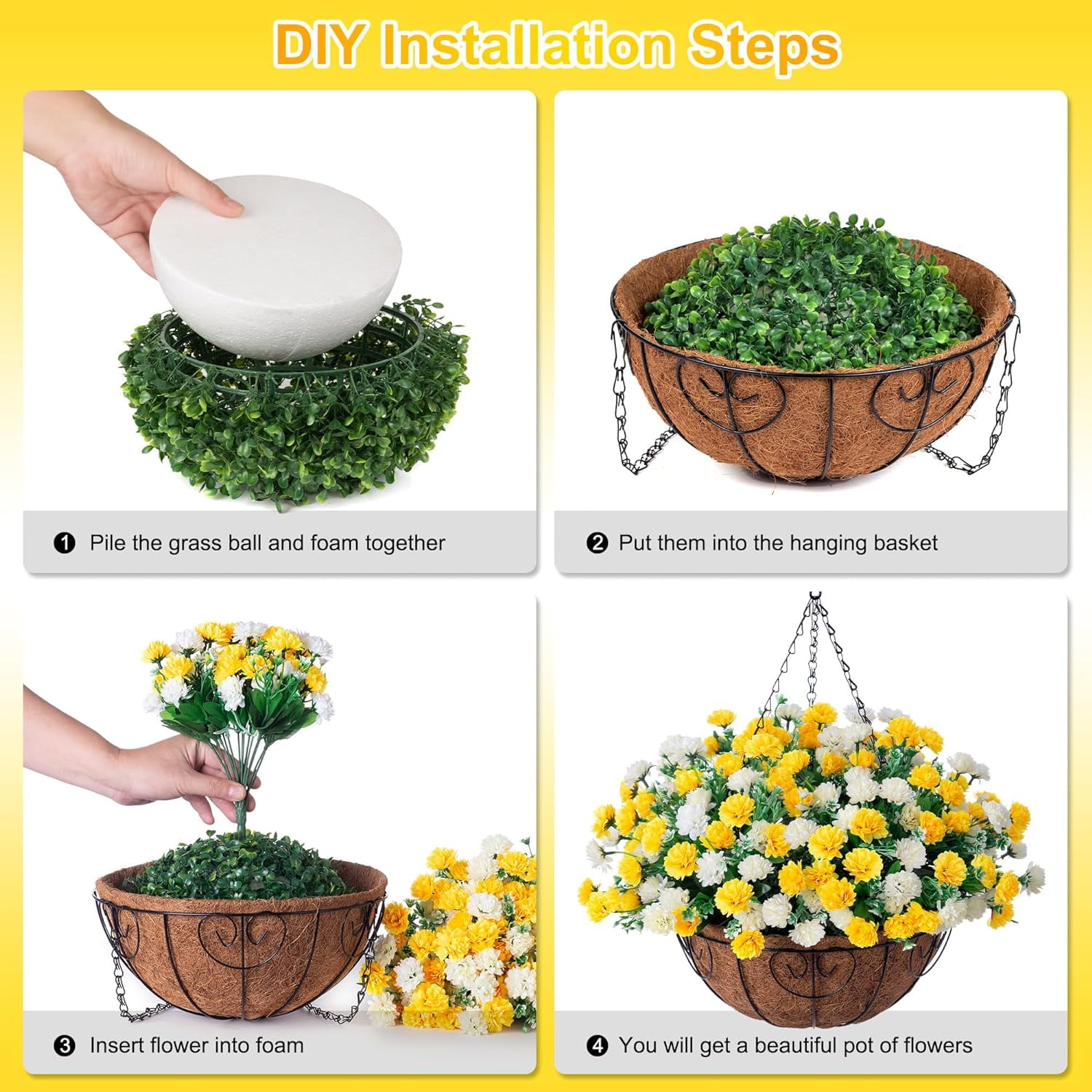 DIY Installation Steps

❶ Pile the grass ball and foam together

❷ Put them into the hanging basket

❸ Insert flower into foam

❹ You will get a beautiful pot of flowers