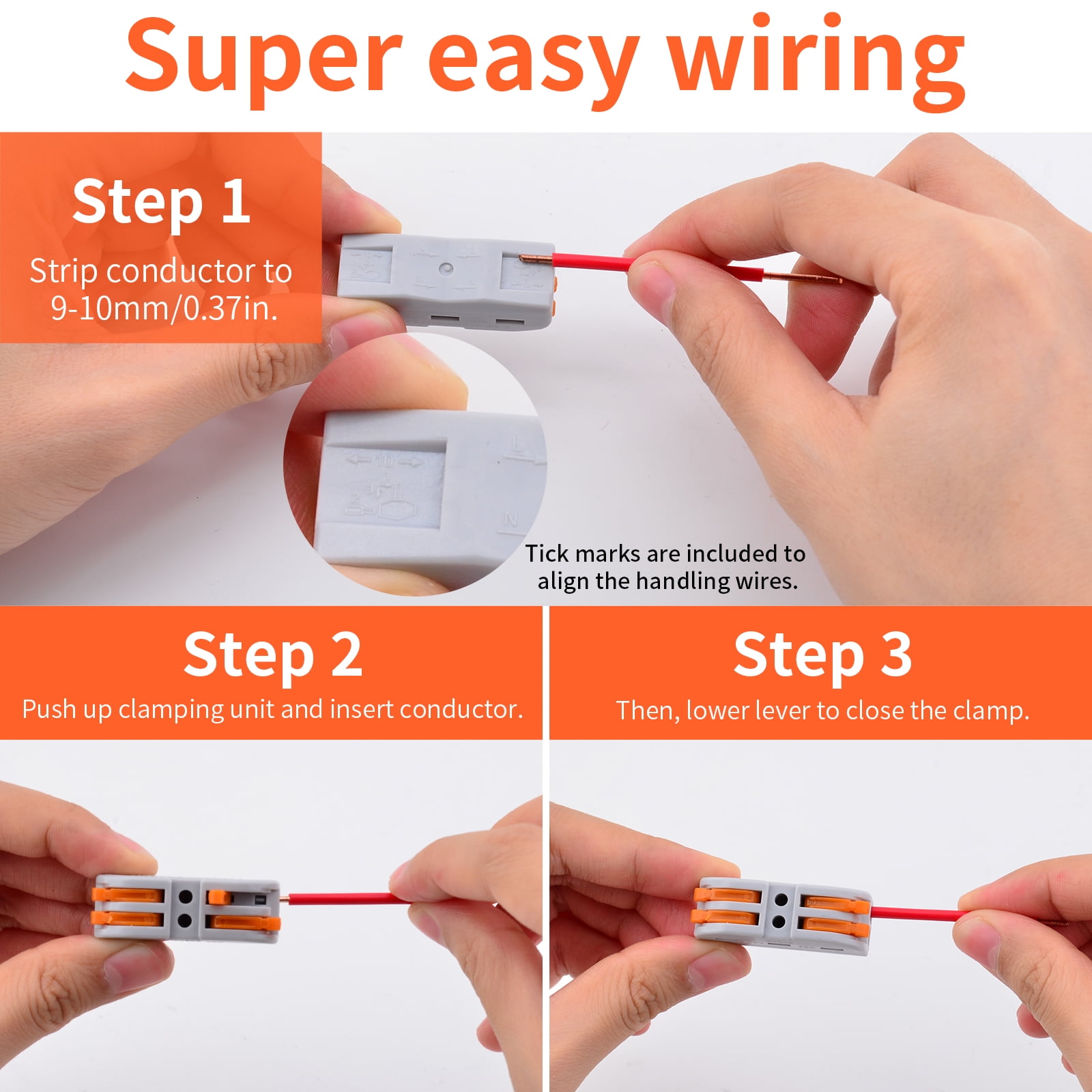 Super easy wiring

Step 1
Strip conductor to 9-10mm/0.37in.

10

L

N

Tick marks are included to align the handling wires.

Step 2
Push up clamping unit and insert conductor.

Step 3
Then, lower lever to close the clamp.