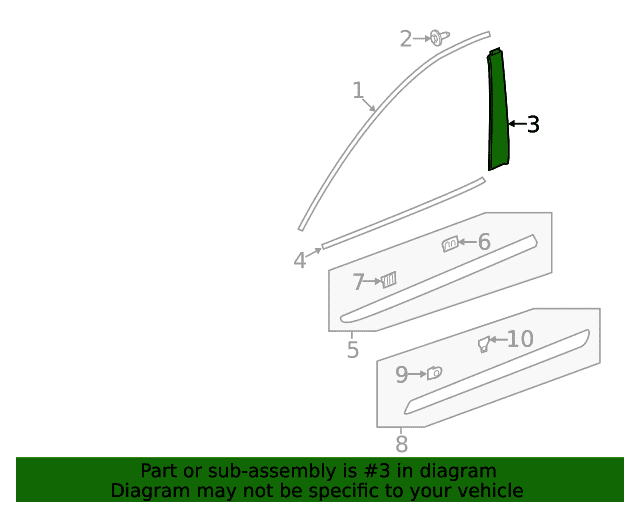 2
1
3
4
6
7
5
10
9
8

Part or sub-assembly is #3 in diagram
Diagram may not be specific to your vehicle