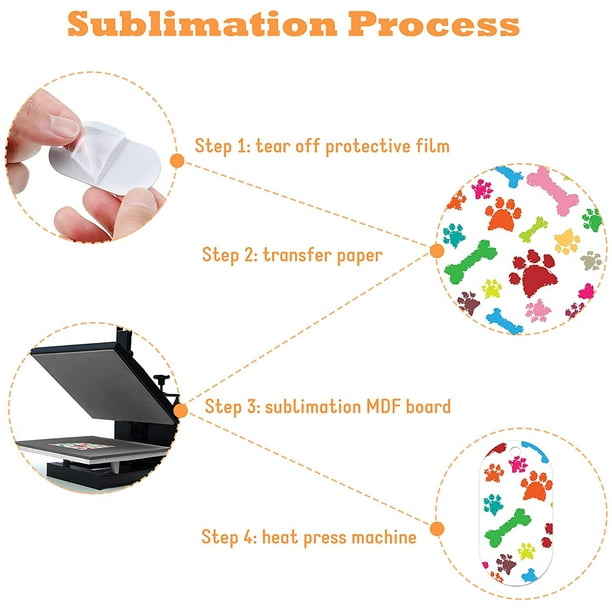 Sublimation Process

Step 1: tear off protective film

Step 2: transfer paper

Step 3: sublimation MDF board

Step 4: heat press machine