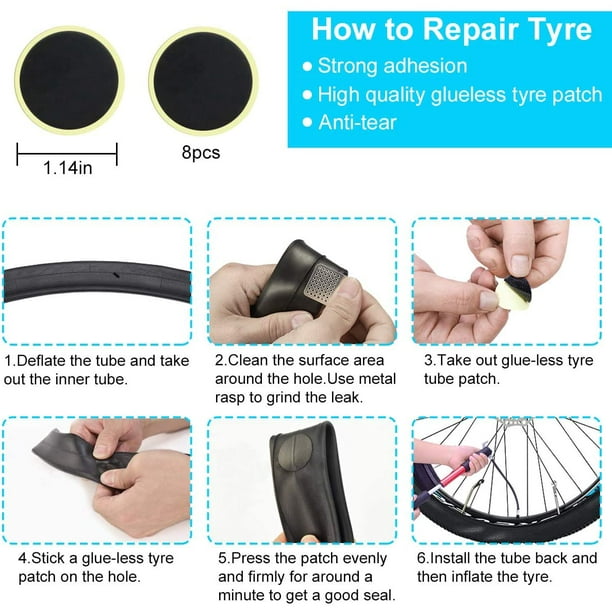 1.14in

8pcs

How to Repair Tyre

• Strong adhesion
• High quality glueless tyre patch
• Anti-tear

1.Deflate the tube and take out the inner tube.

2.Clean the surface area around the hole.Use metal rasp to grind the leak.

3.Take out glue-less tyre tube patch.

4.Stick a glue-less tyre patch on the hole.

5.Press the patch evenly and firmly for around a minute to get a good seal.

6.Install the tube back and then inflate the tyre.