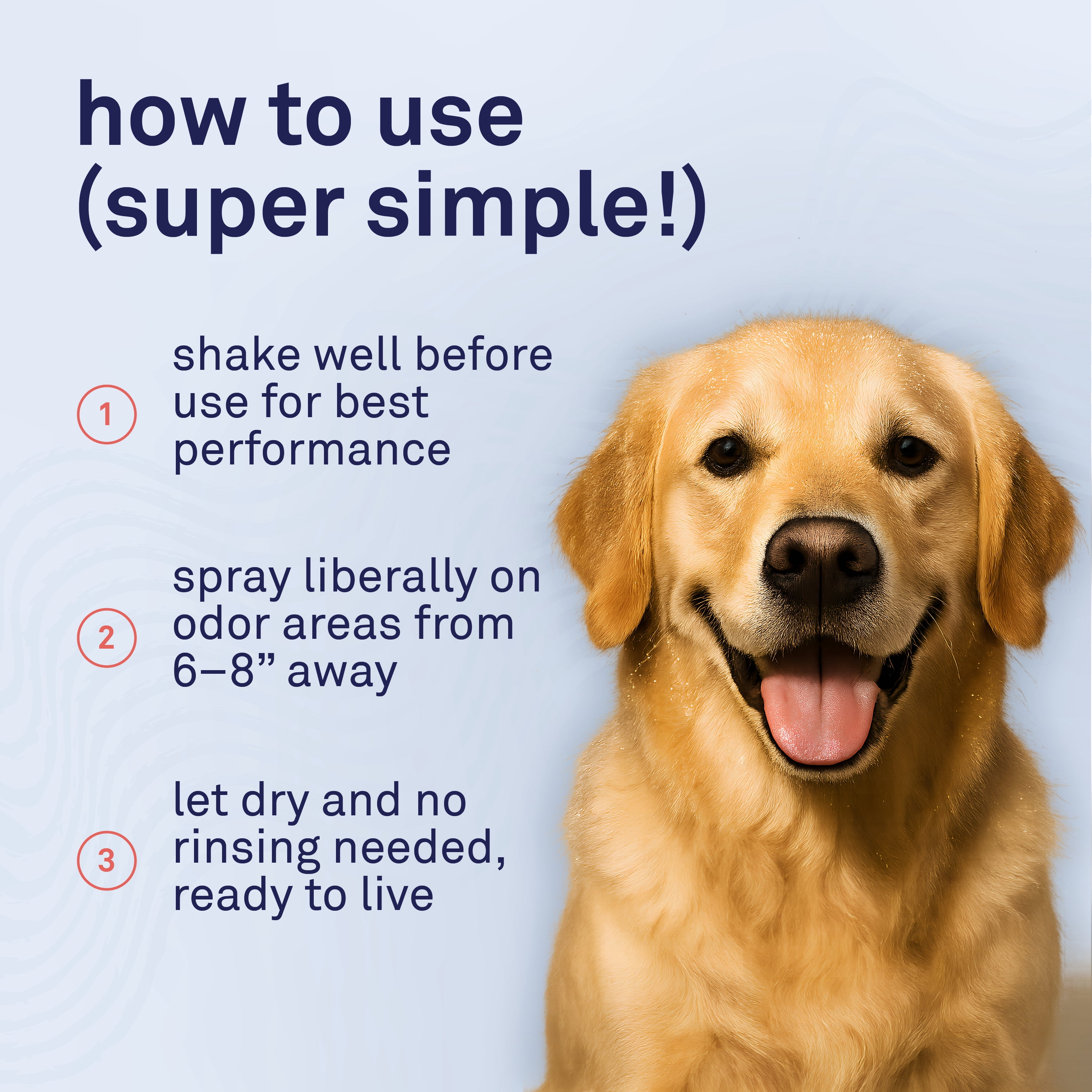 how to use (super simple!)

1 shake well before use for best performance

2 spray liberally on odor areas from 6–8” away

3 let dry and no rinsing needed, ready to live