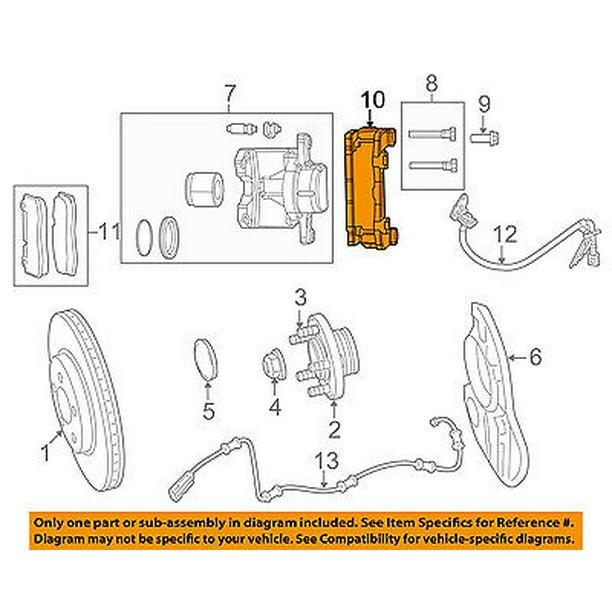 7
10
8
9
11
12
3
6
5
4
2
1
13

Only one part or sub-assembly in diagram included. See Item Specifics for Reference #. Diagram may not be specific to your vehicle. See Compatibility for vehicle-specific diagrams.