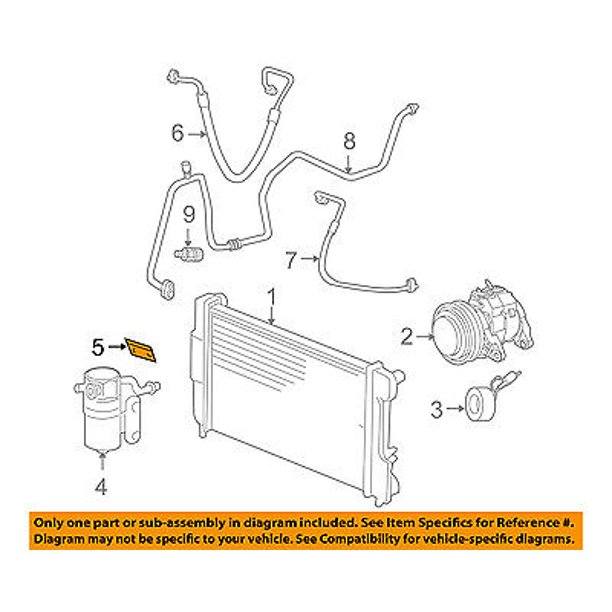 6

8

9

7

1

5

2

3

4

Only one part or sub-assembly in diagram included. See Item Specifics for Reference #. Diagram may not be specific to your vehicle. See Compatibility for vehicle-specific diagrams.