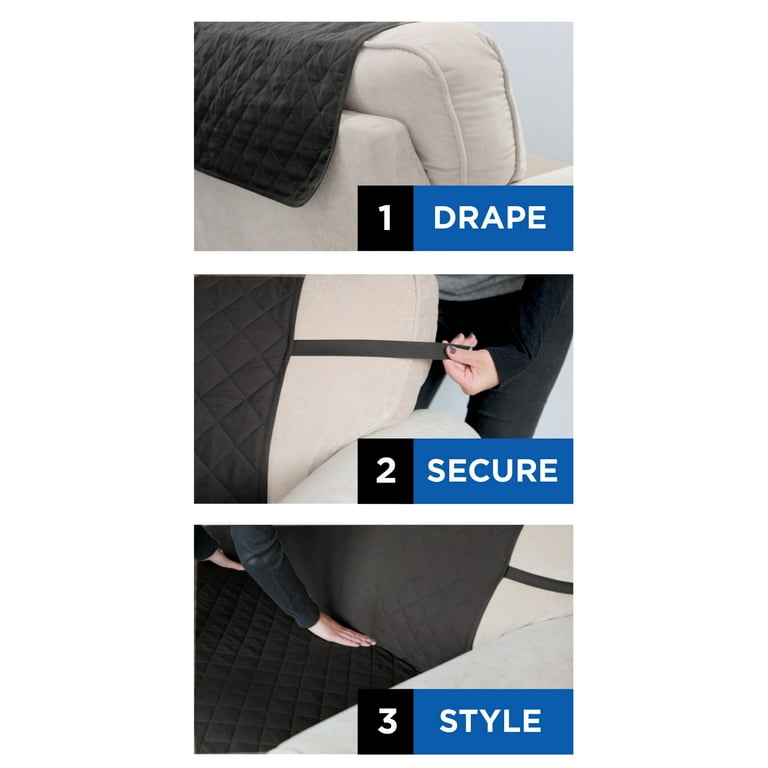 1 DRAPE

2 SECURE

3 STYLE