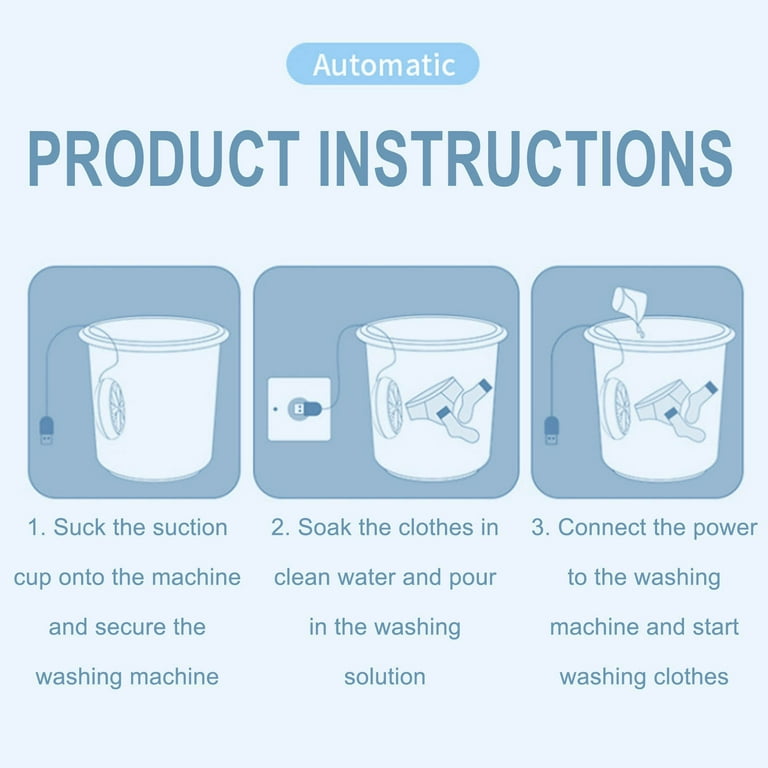 Automatic

PRODUCT INSTRUCTIONS

1. Suck the suction cup onto the machine and secure the washing machine

2. Soak the clothes in clean water and pour in the washing solution

3. Connect the power to the washing machine and start washing clothes