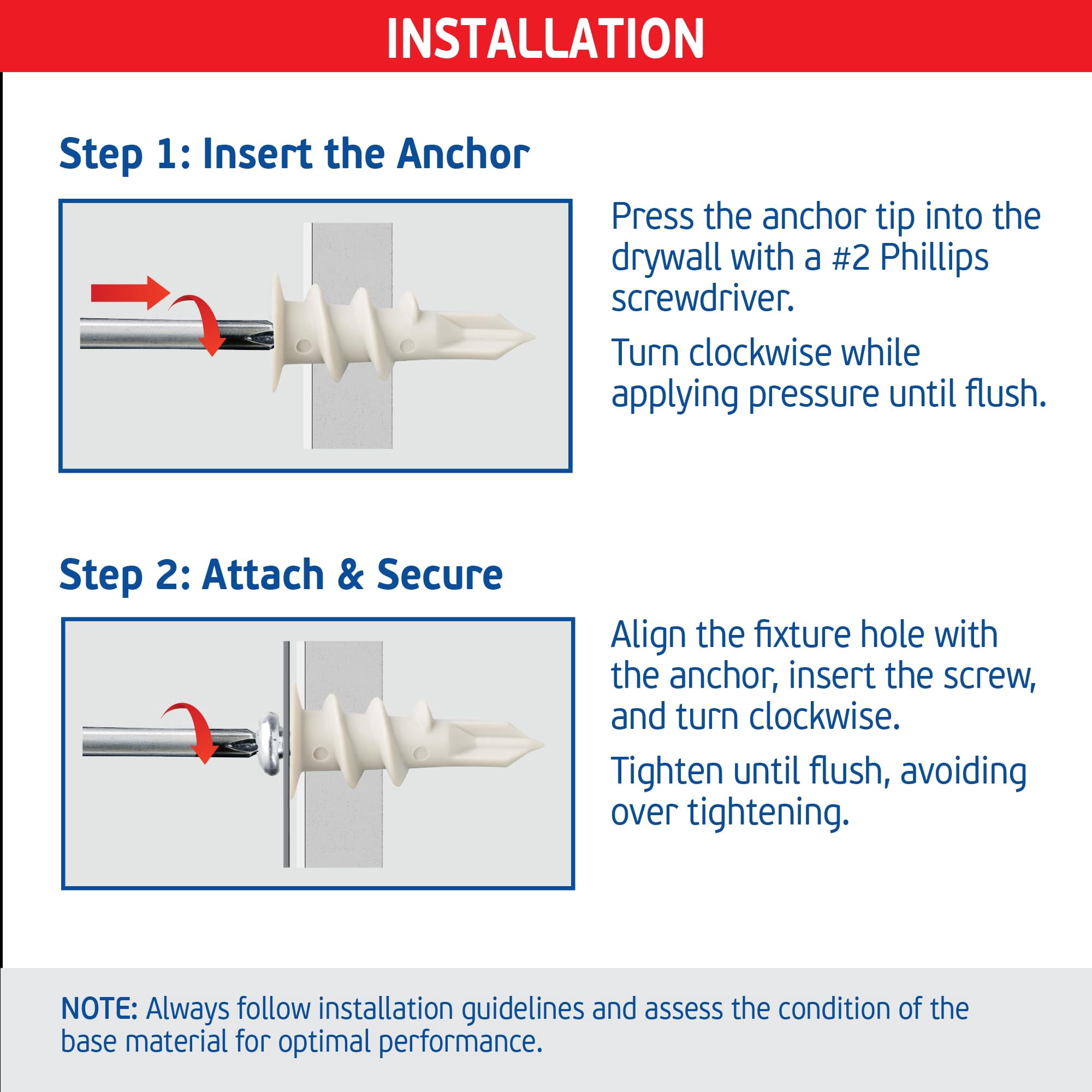 INSTALLATION

Step 1: Insert the Anchor

Press the anchor tip into the drywall with a #2 Phillips screwdriver.

Turn clockwise while applying pressure until flush.

Step 2: Attach & Secure

Align the fixture hole with the anchor, insert the screw, and turn clockwise.

Tighten until flush, avoiding over tightening.

NOTE: Always follow installation guidelines and assess the condition of the base material for optimal performance.