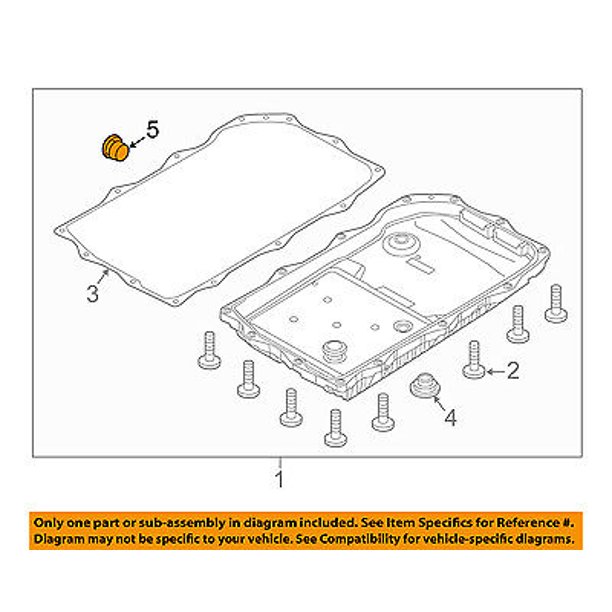 5

3

2

4

1

Only one part or sub-assembly in diagram included. See Item Specifics for Reference #. Diagram may not be specific to your vehicle. See Compatibility for vehicle-specific diagrams.