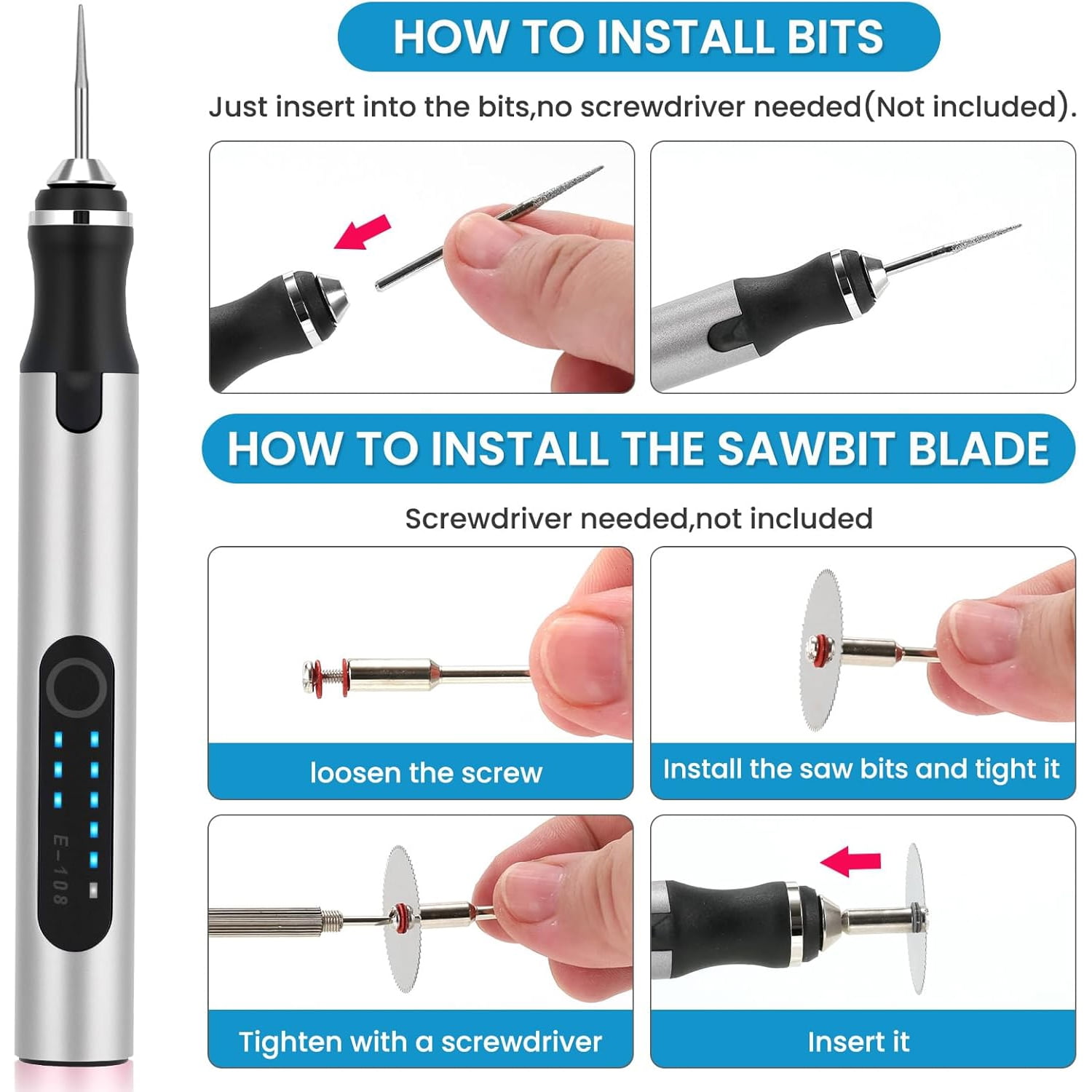 HOW TO INSTALL BITS

Just insert into the bits,no screwdriver needed(Not included).

HOW TO INSTALL THE SAWBIT BLADE

Screwdriver needed,not included

loosen the screw

Install the saw bits and tight it

Tighten with a screwdriver

Insert it

E-108