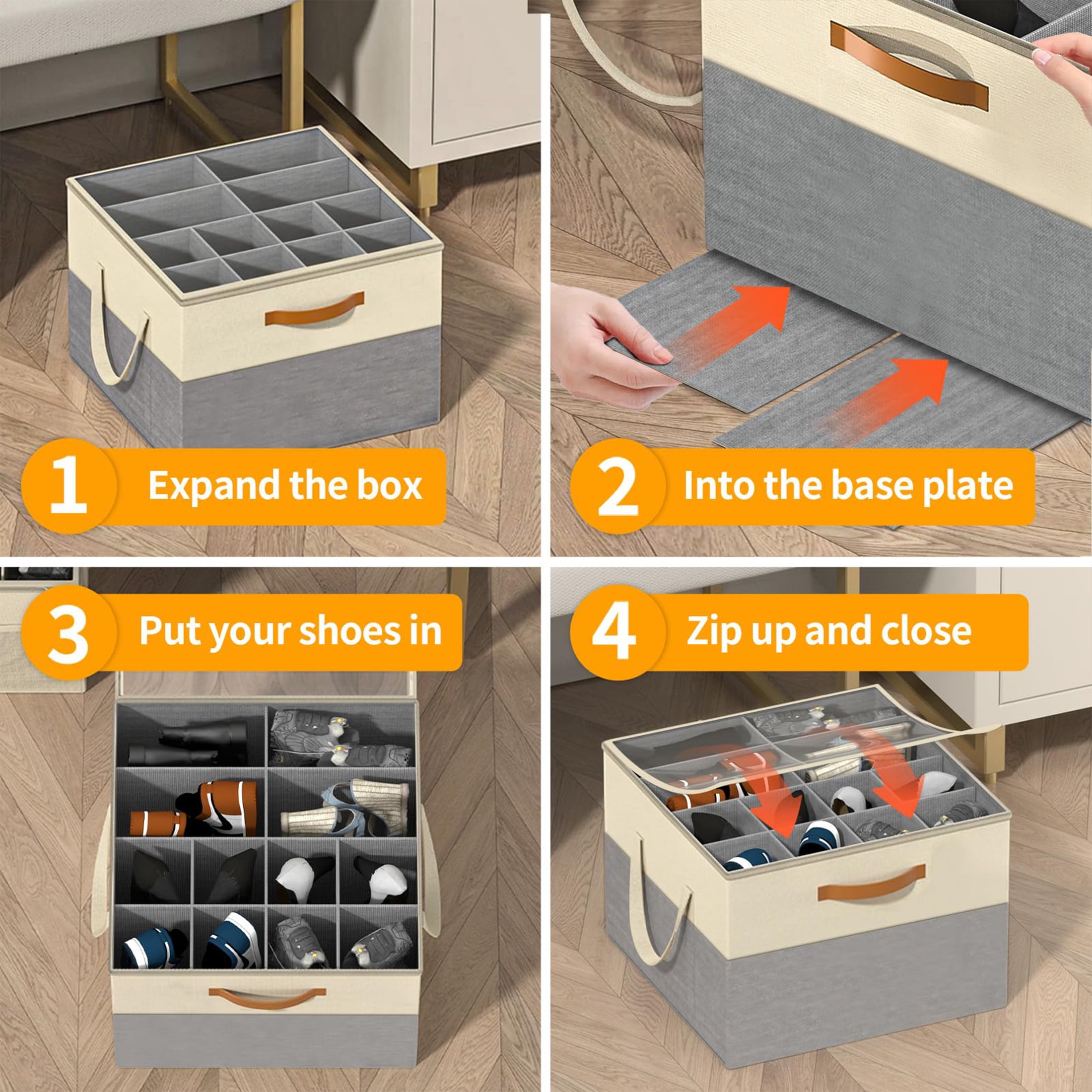 1 Expand the box

2 Into the base plate

3 Put your shoes in

4 Zip up and close